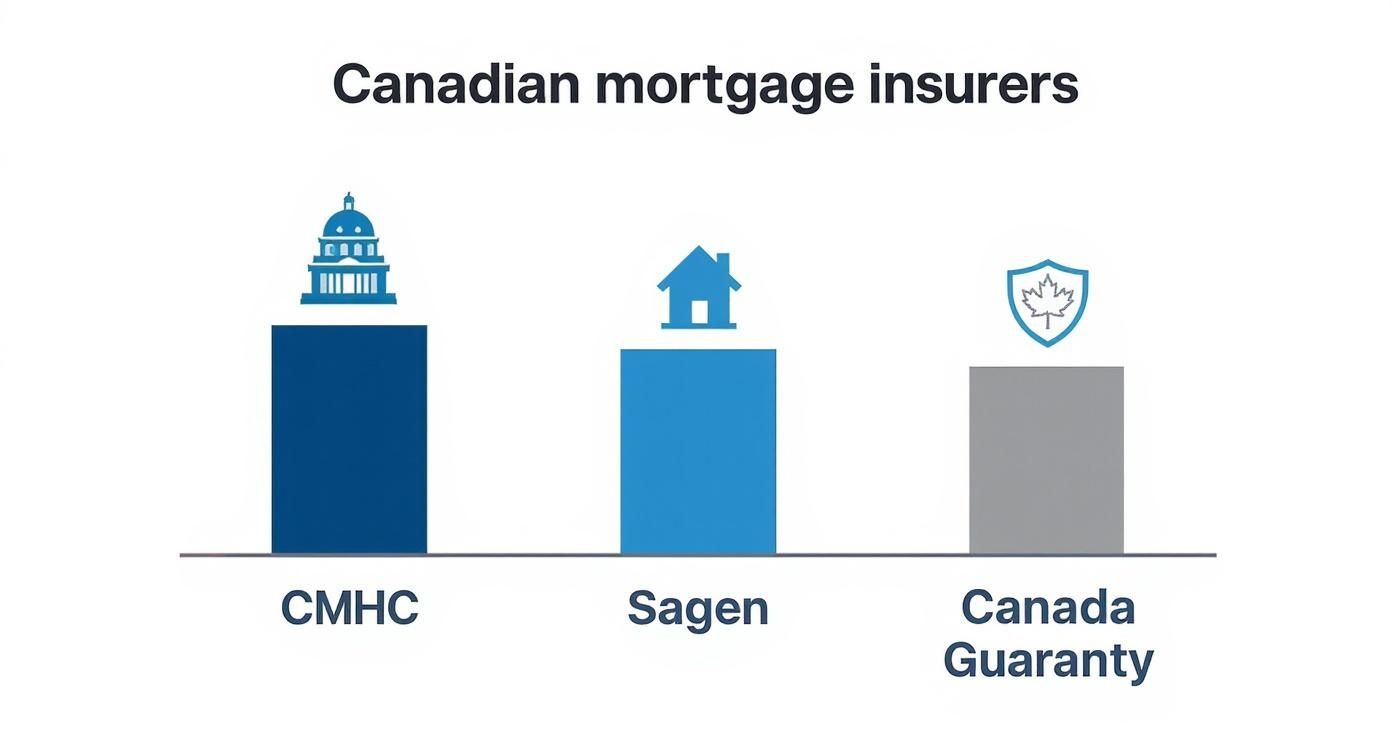 Canadian mortgage insurers

CMHC

Sagen

Canada Guaranty