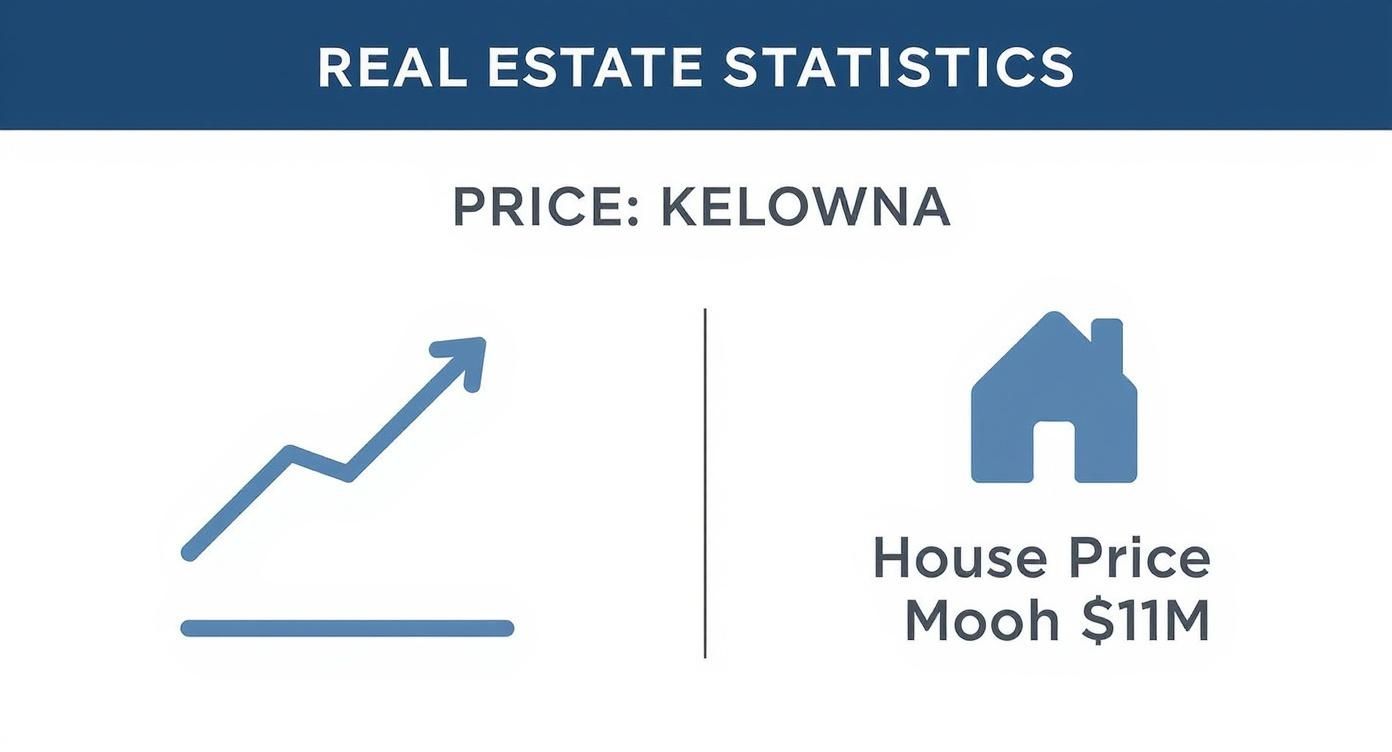 REAL ESTATE STATISTICS

PRICE: KELOWNA

House Price Mooh $11M