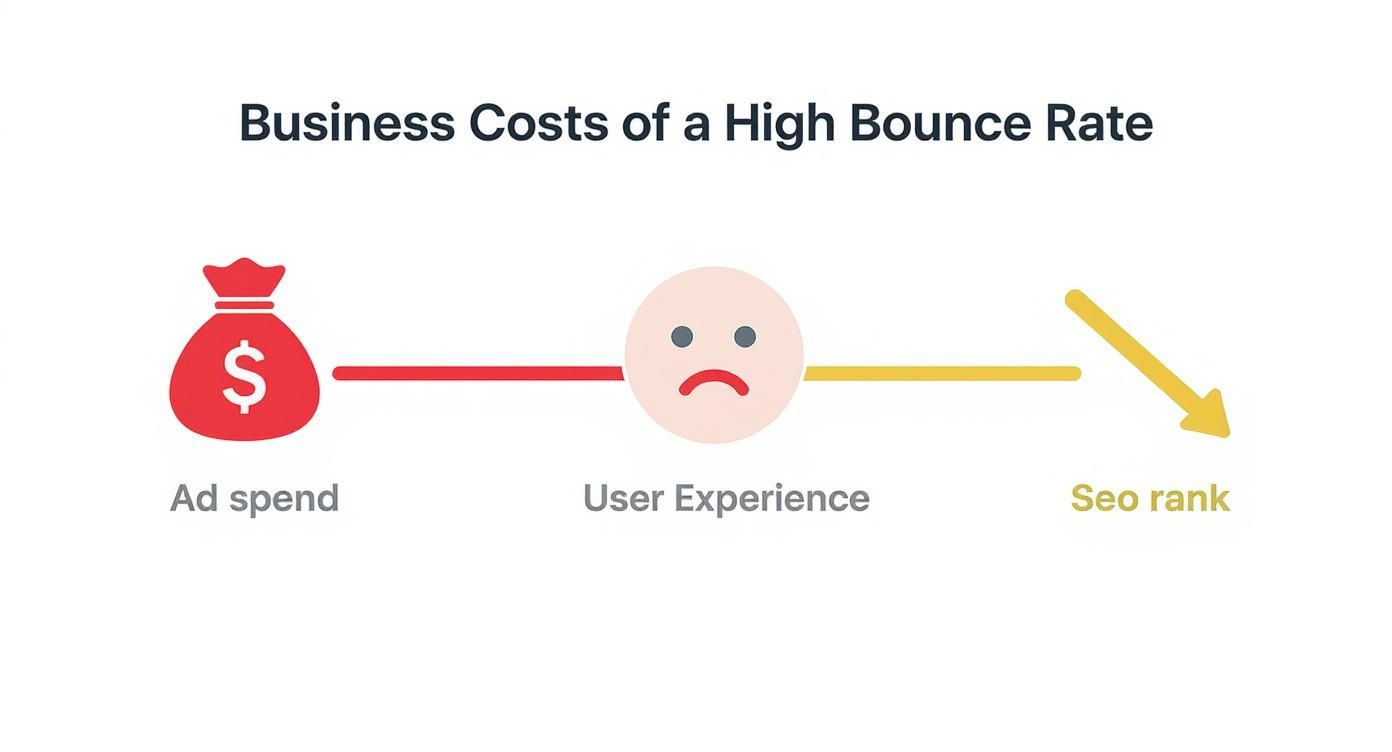 Business Costs of a High Bounce Rate

$

Ad spend

User Experience

Seo rank