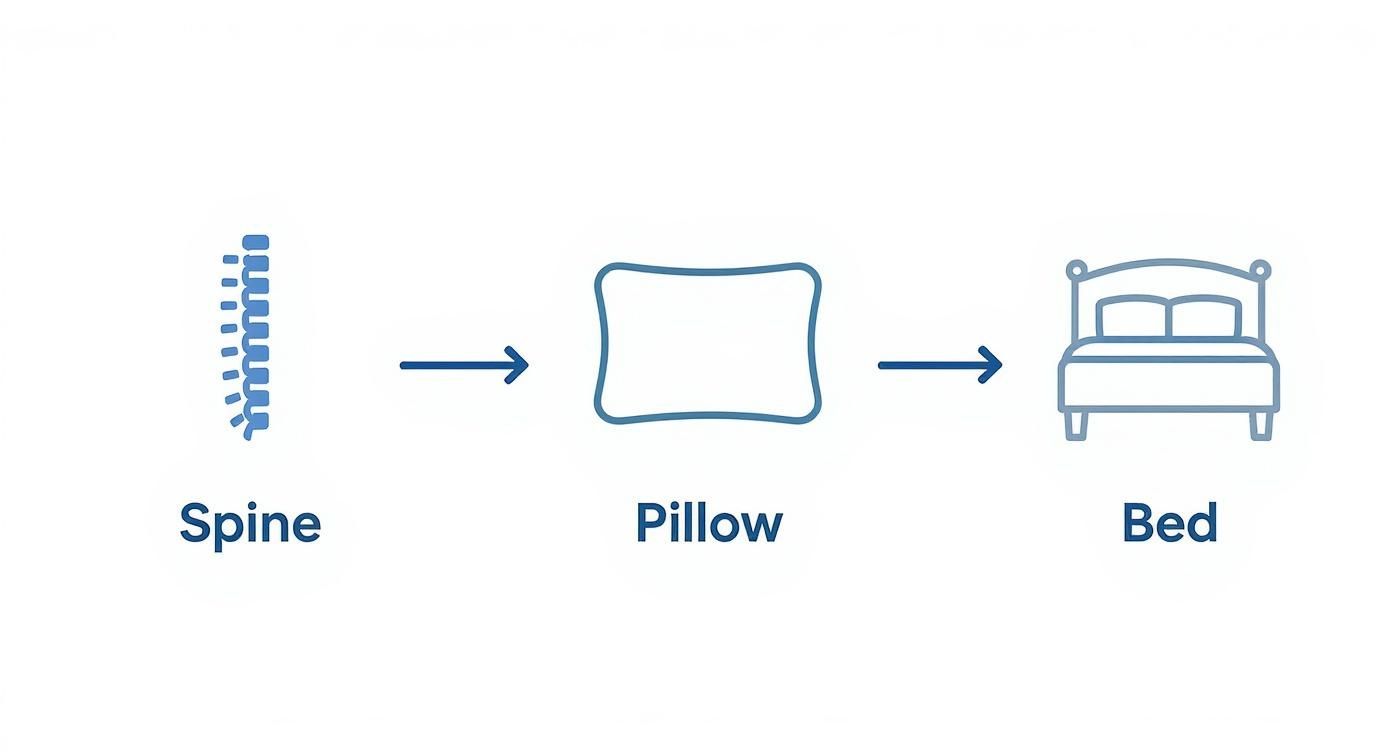 Spine

Pillow

Bed