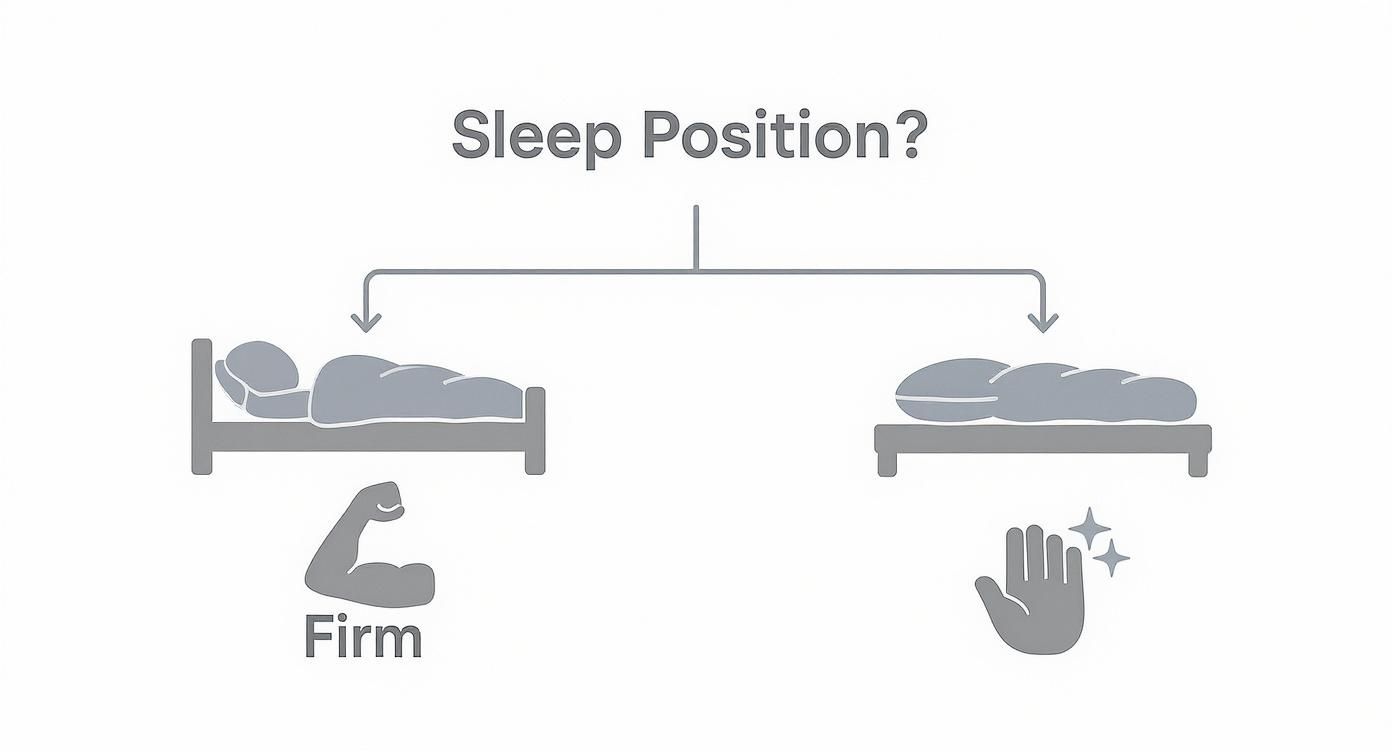 Sleep Position?

Firm