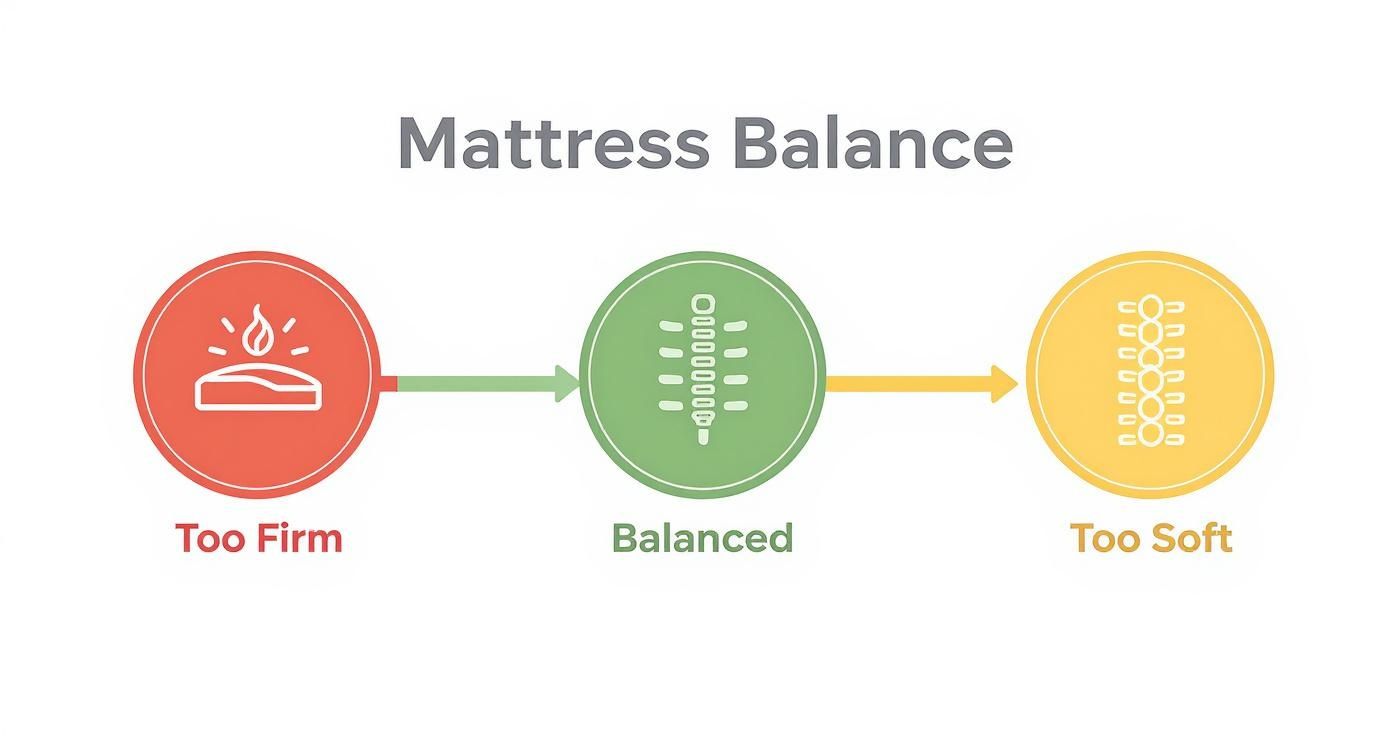 Mattress Balance

Too Firm

Balanced

Too Soft