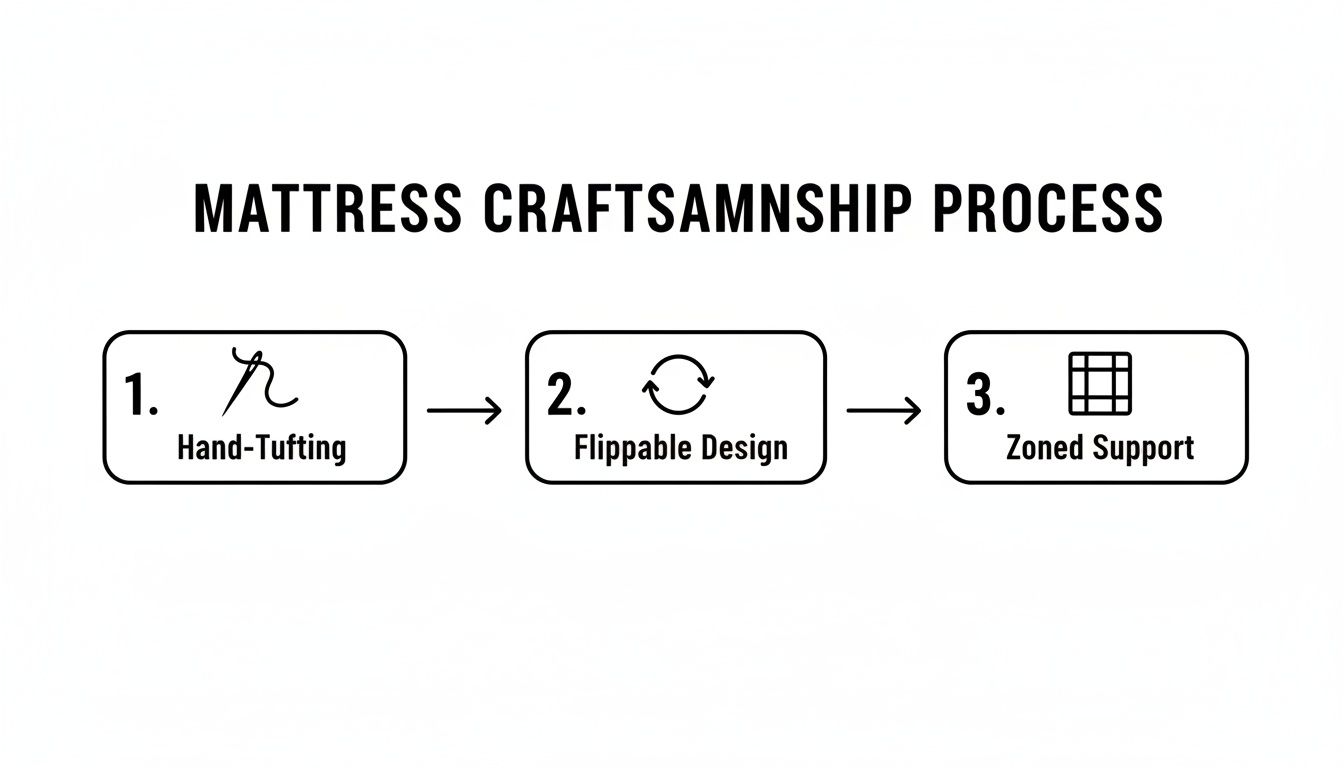 MATTRESS CRAFTSAMNSHIP PROCESS

1. Hand-Tufting

2. Flippable Design

3. Zoned Support