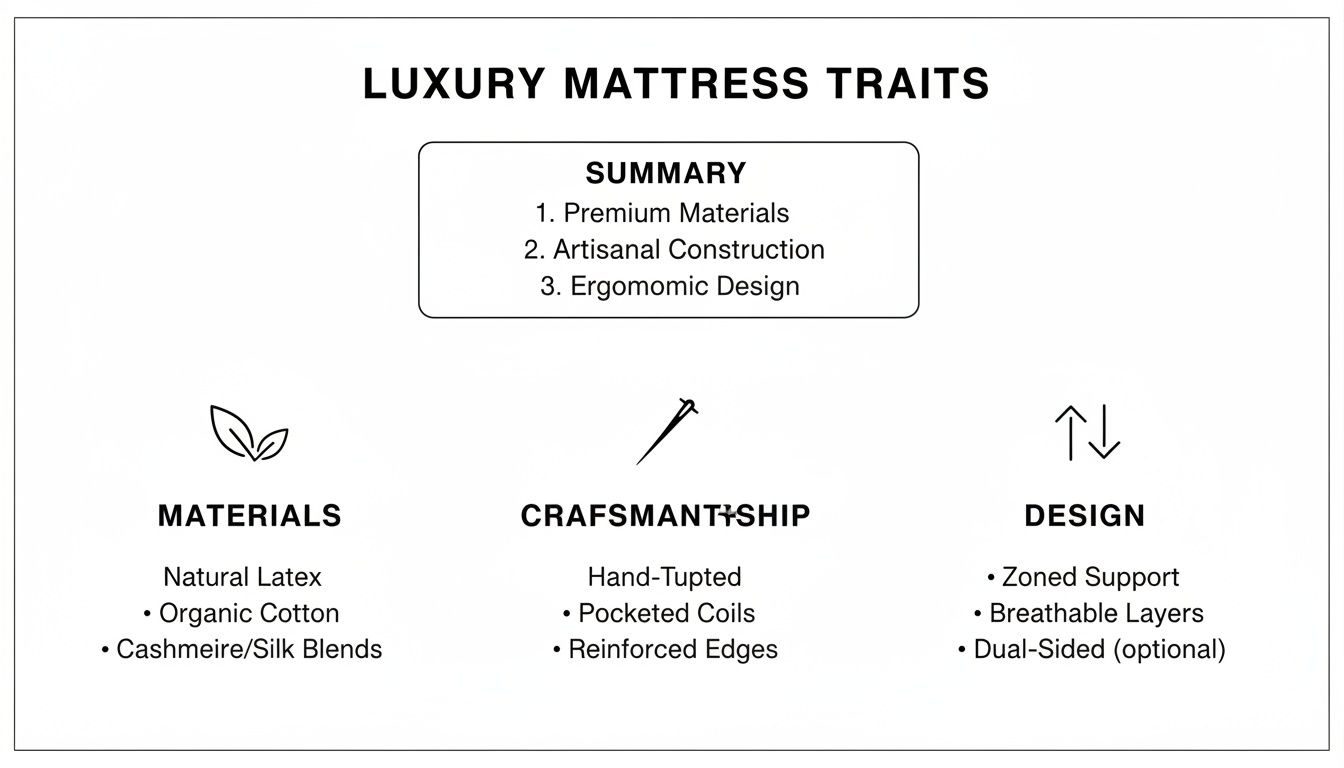 LUXURY MATTRESS TRAITS

SUMMARY
1. Premium Materials
2. Artisanal Construction
3. Ergomomic Design

MATERIALS

Natural Latex
• Organic Cotton
• Cashmeire/Silk Blends

CRAFSMANTSHIP

Hand-Tupted
• Pocketed Coils
• Reinforced Edges

DESIGN

• Zoned Support
• Breathable Layers
• Dual-Sided (optional)