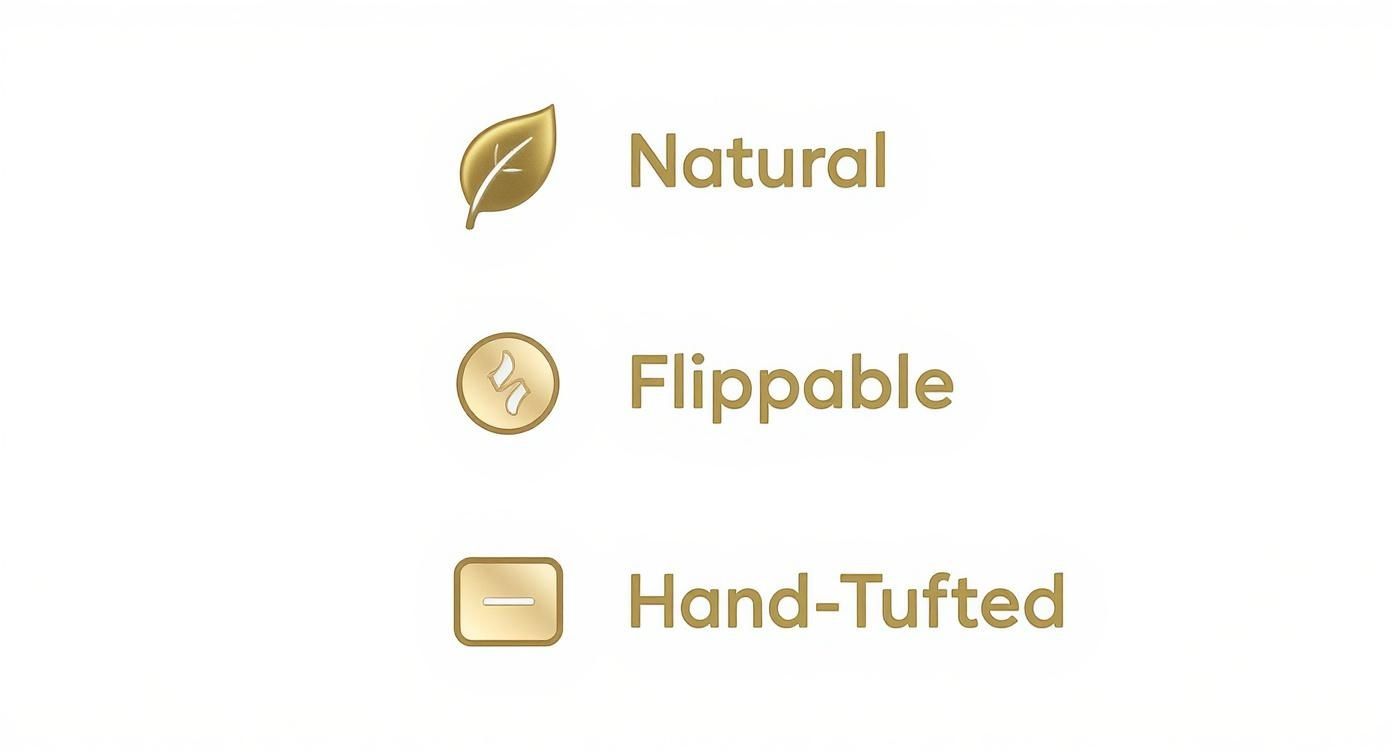 Natural

Flippable

Hand-Tufted