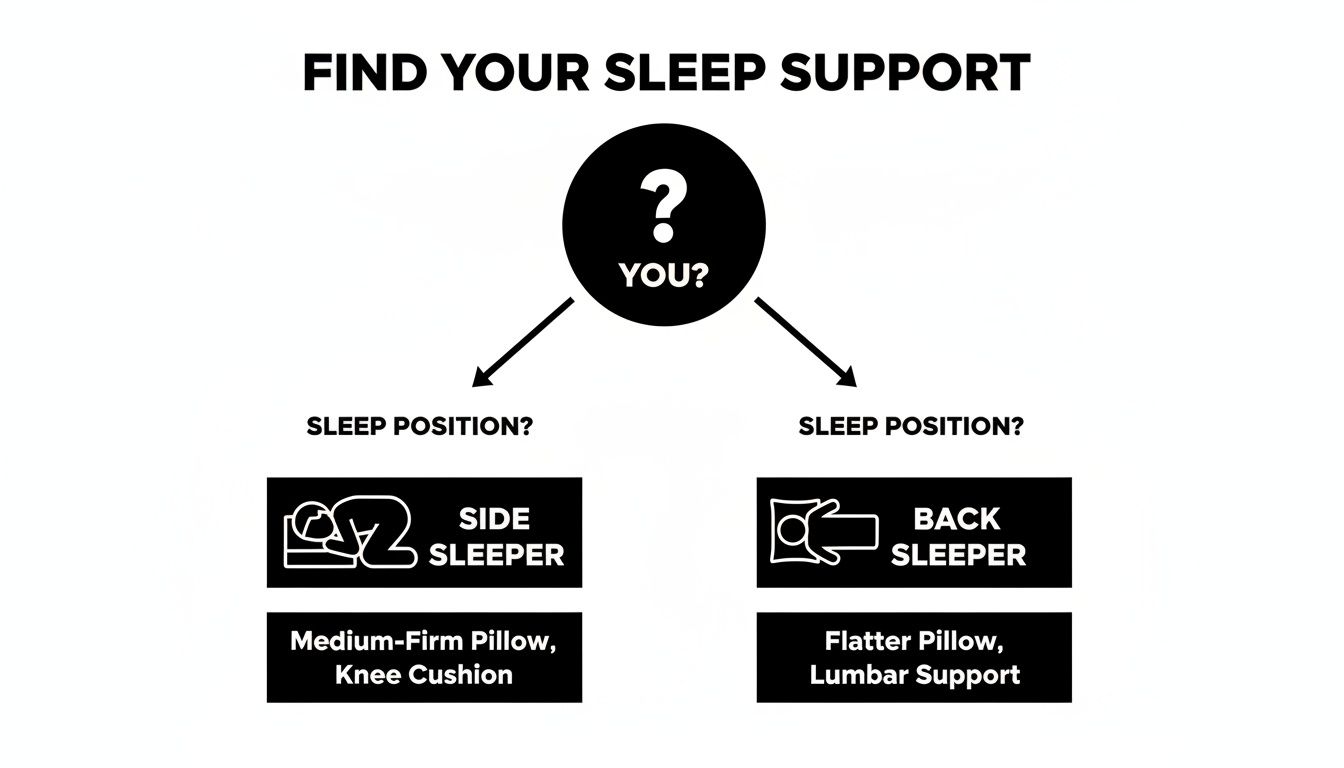 FIND YOUR SLEEP SUPPORT

?

YOU?

SLEEP POSITION?

SIDE SLEEPER

Medium-Firm Pillow, Knee Cushion

SLEEP POSITION?

BACK SLEEPER

Flatter Pillow, Lumbar Support