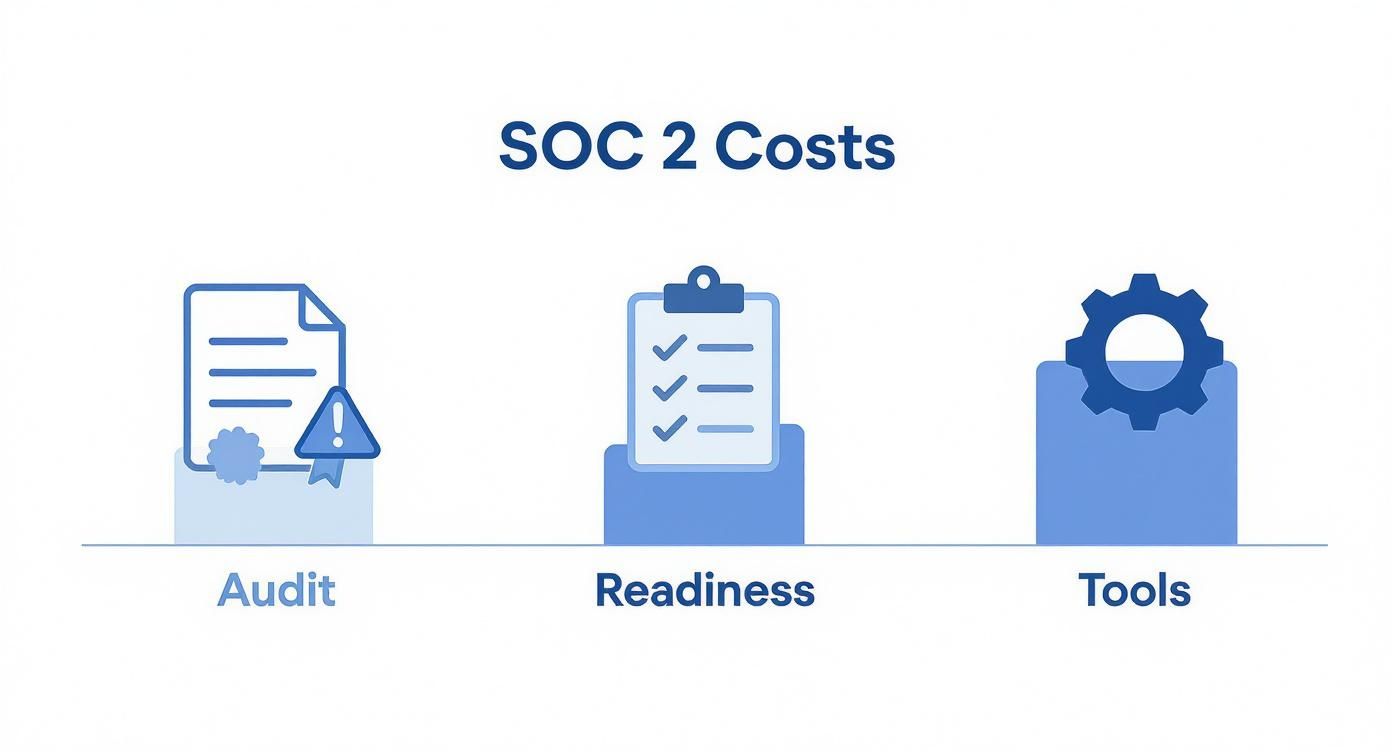 SOC 2 Costs

Audit

Readiness

Tools