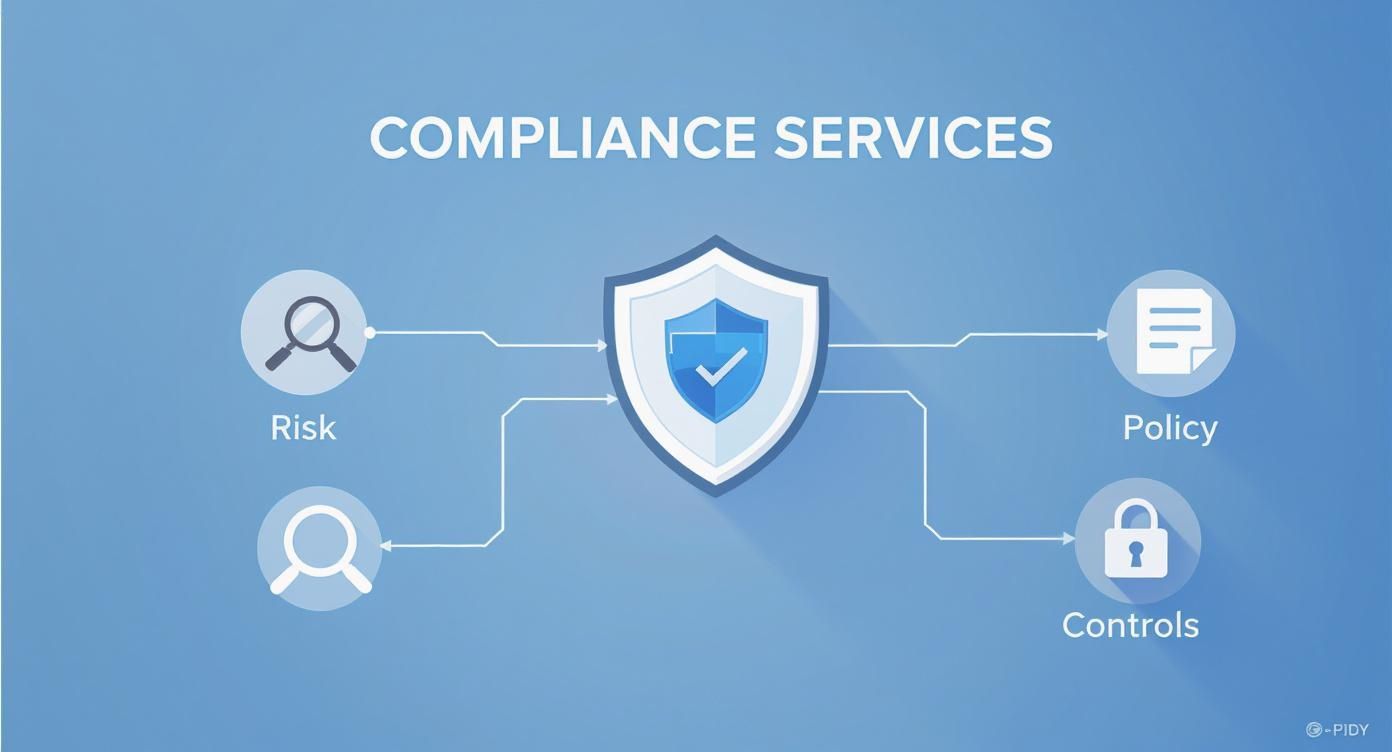 COMPLIANCE SERVICES

Risk

Policy

Controls

G-PIDY