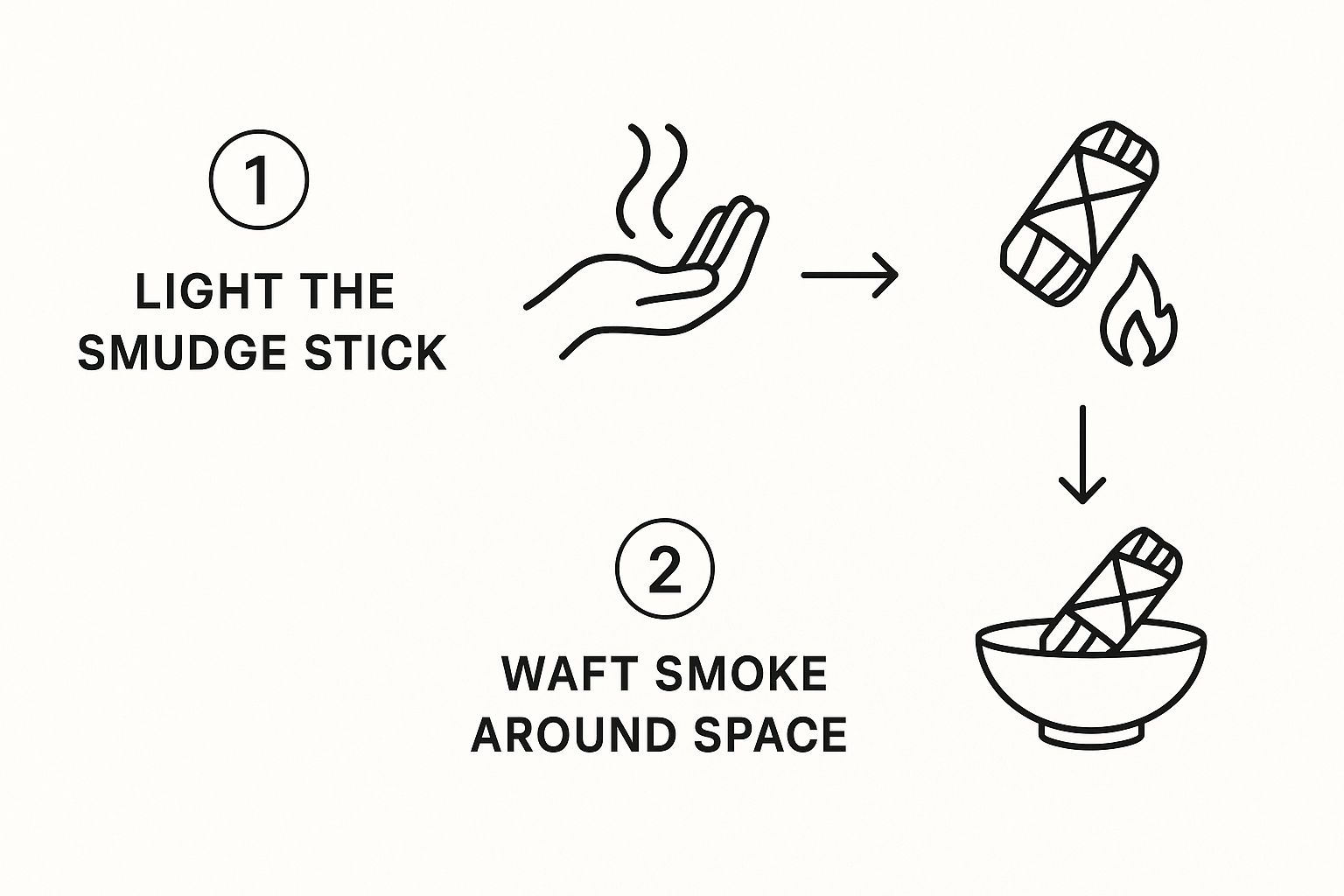 1

LIGHT THE SMUDGE STICK

2

WAFT SMOKE AROUND SPACE