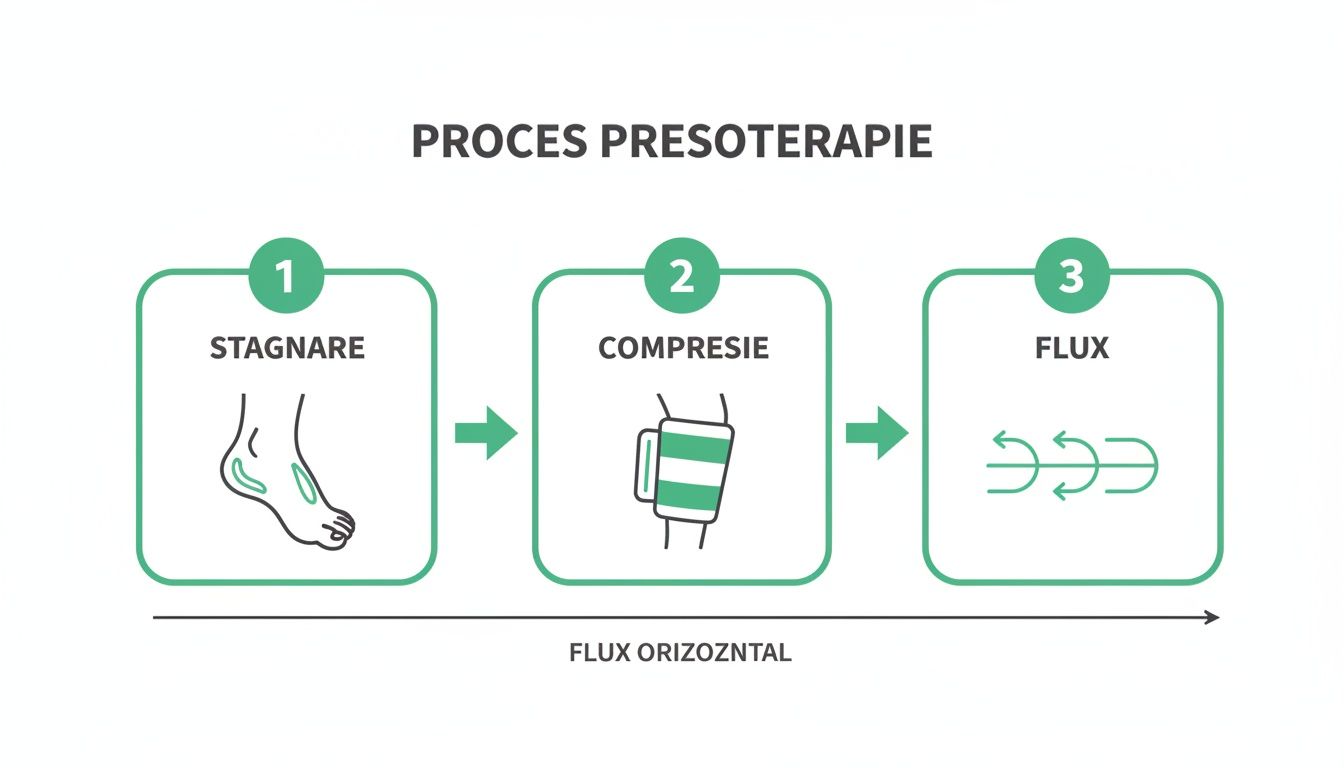 PROCES PRESOTERAPIE

1
STAGNARE

2
COMPRESIE

3
FLUX

FLUX ORIZOZNTAL