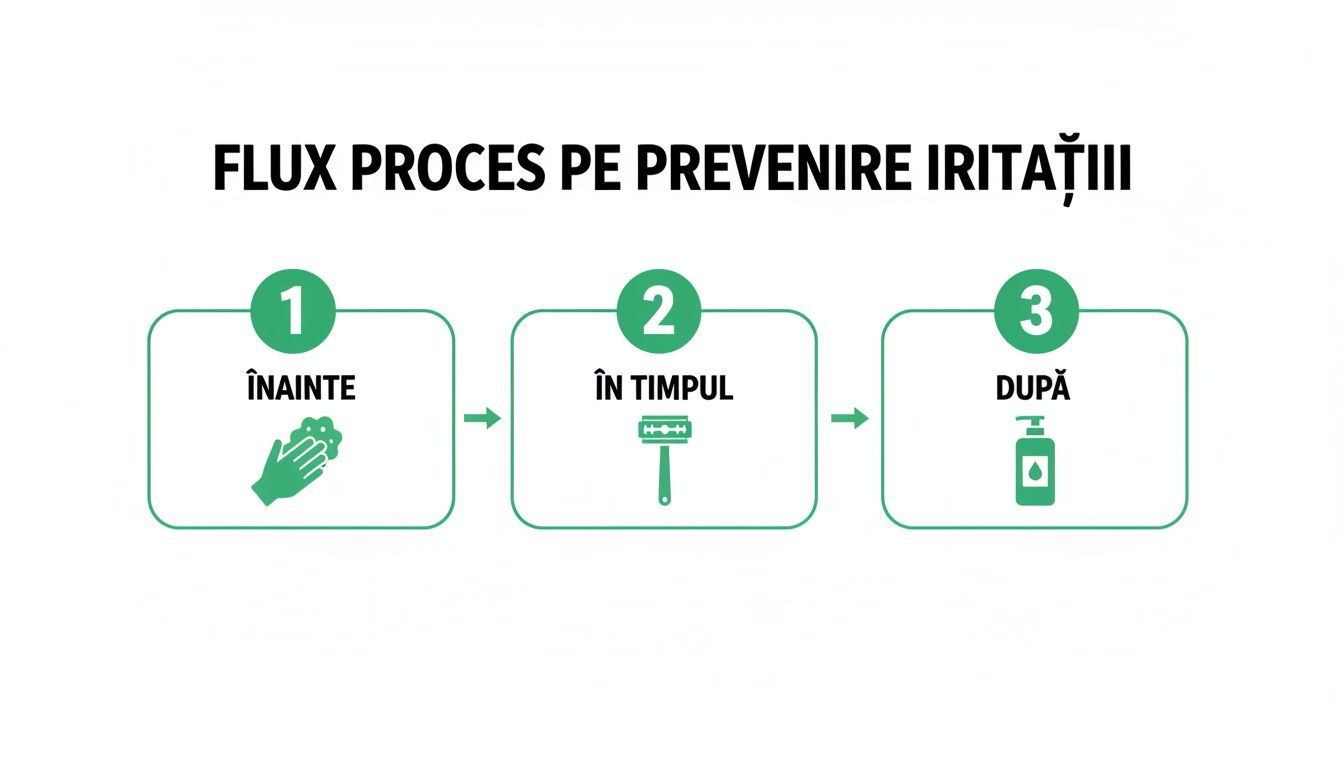 FLUX PROCES PE PREVENIRE IRITAȚIII

1
ÎNAINTE

2
ÎN TIMPUL

3
DUPĂ