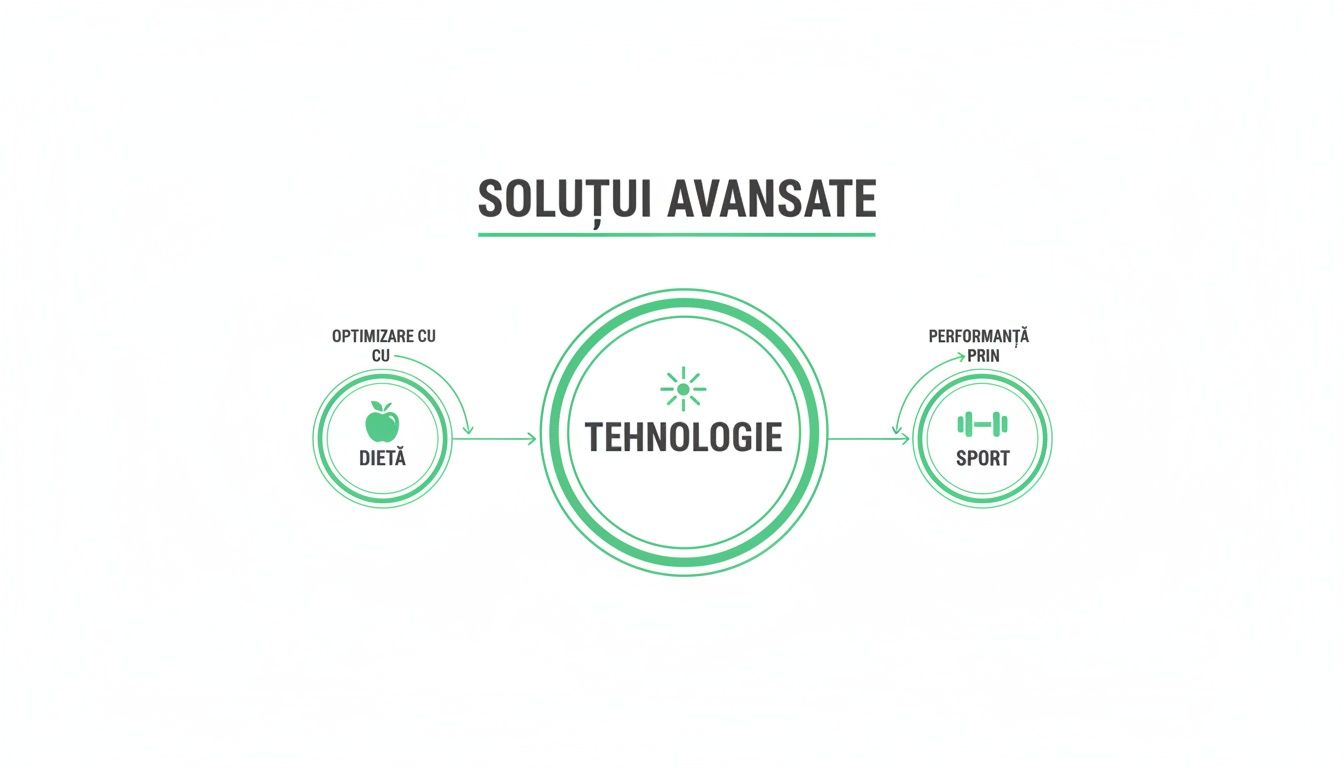 SOLUȚUI AVANSATE

OPTIMIZARE CU CU

DIETĂ

TEHNOLOGIE

PERFORMANȚĂ PRIN

SPORT