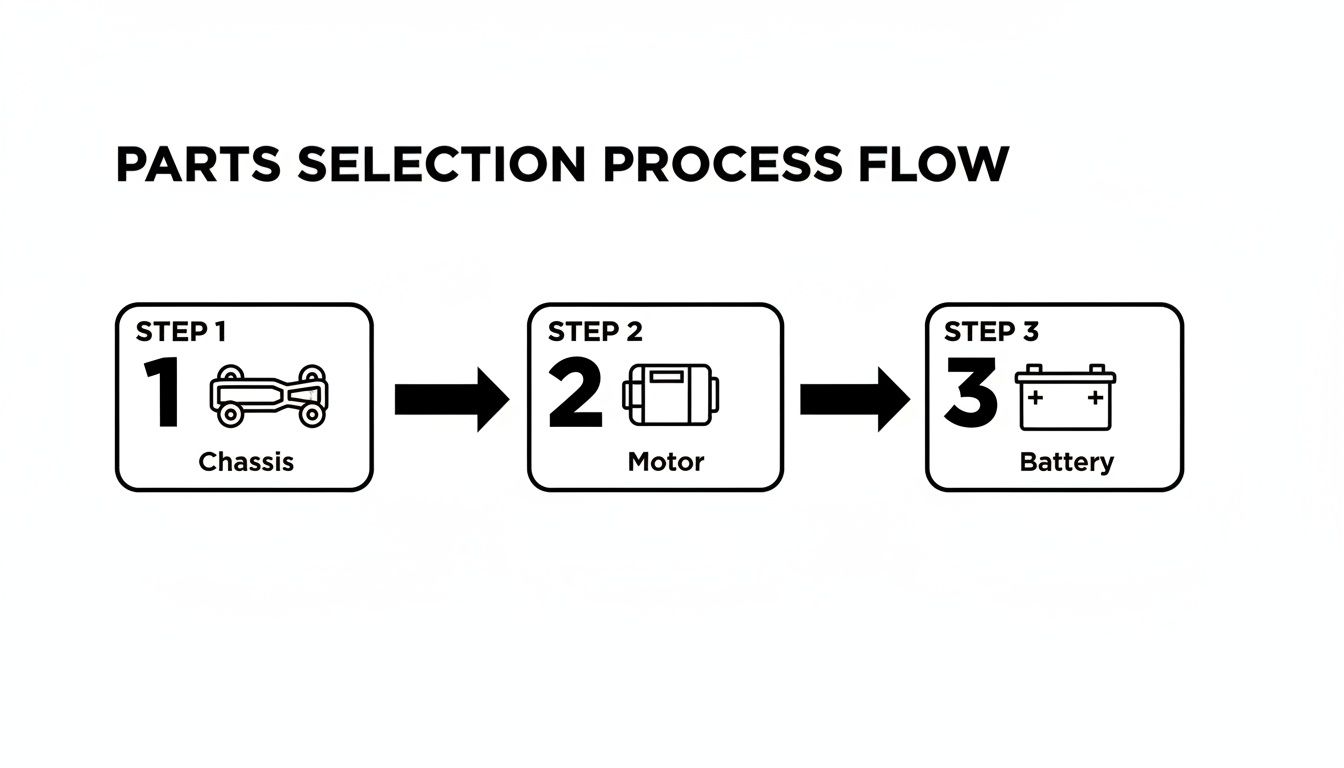 PARTS SELECTION PROCESS FLOW

STEP 1
1
Chassis

STEP 2
2
Motor

STEP 3
3
+ +
Battery