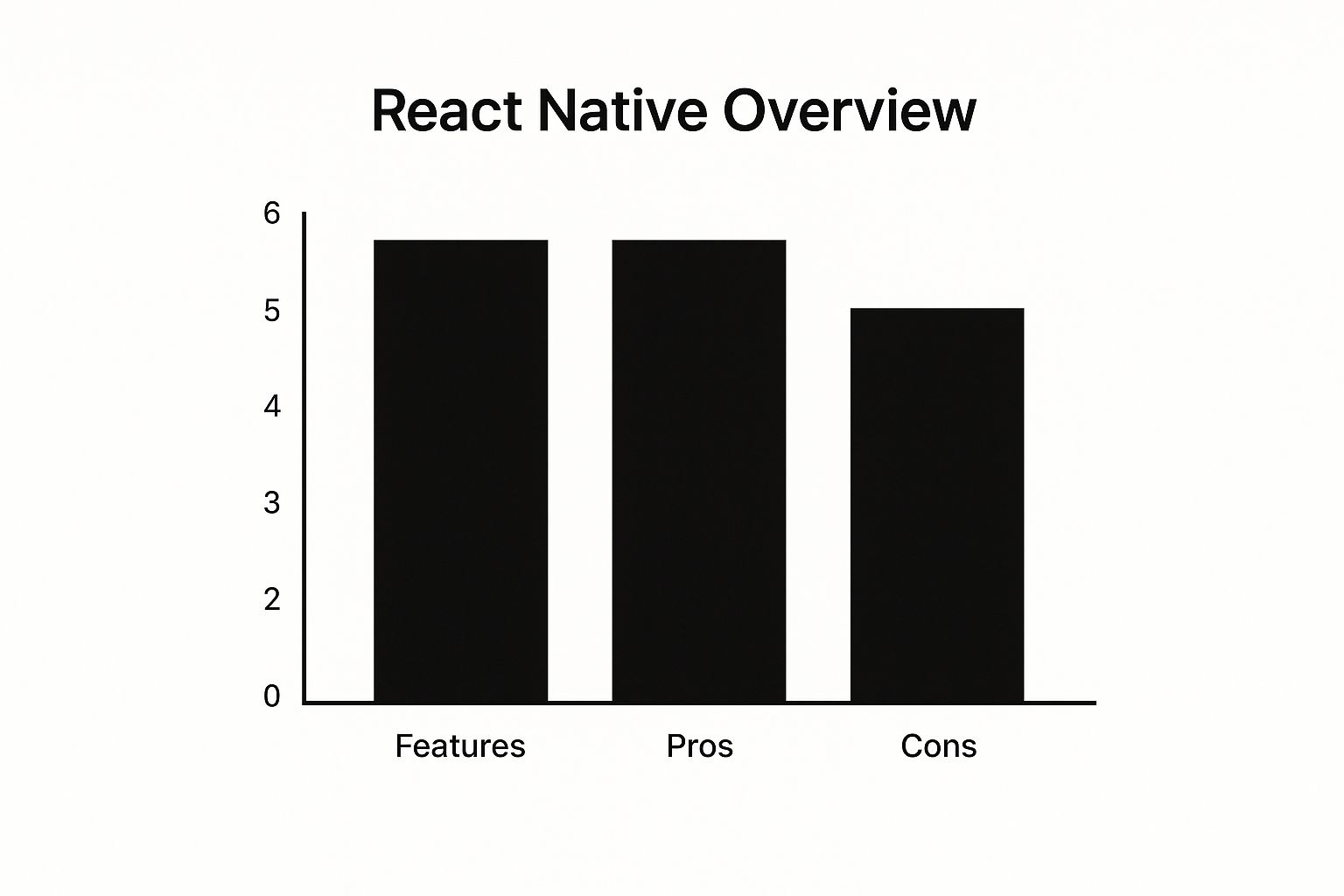 React Native Overview

6
5
4
3
2
0

Features
Pros
Cons