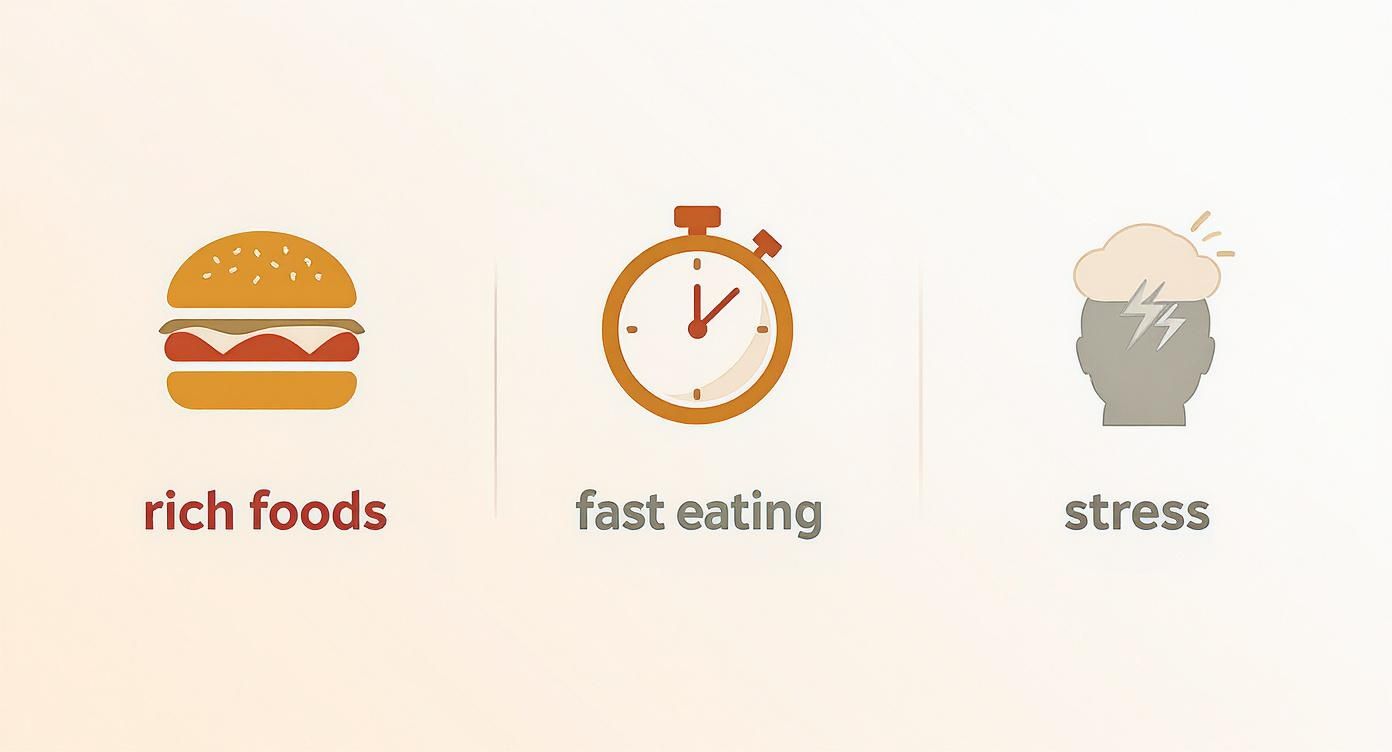 rich foods

fast eating

stress