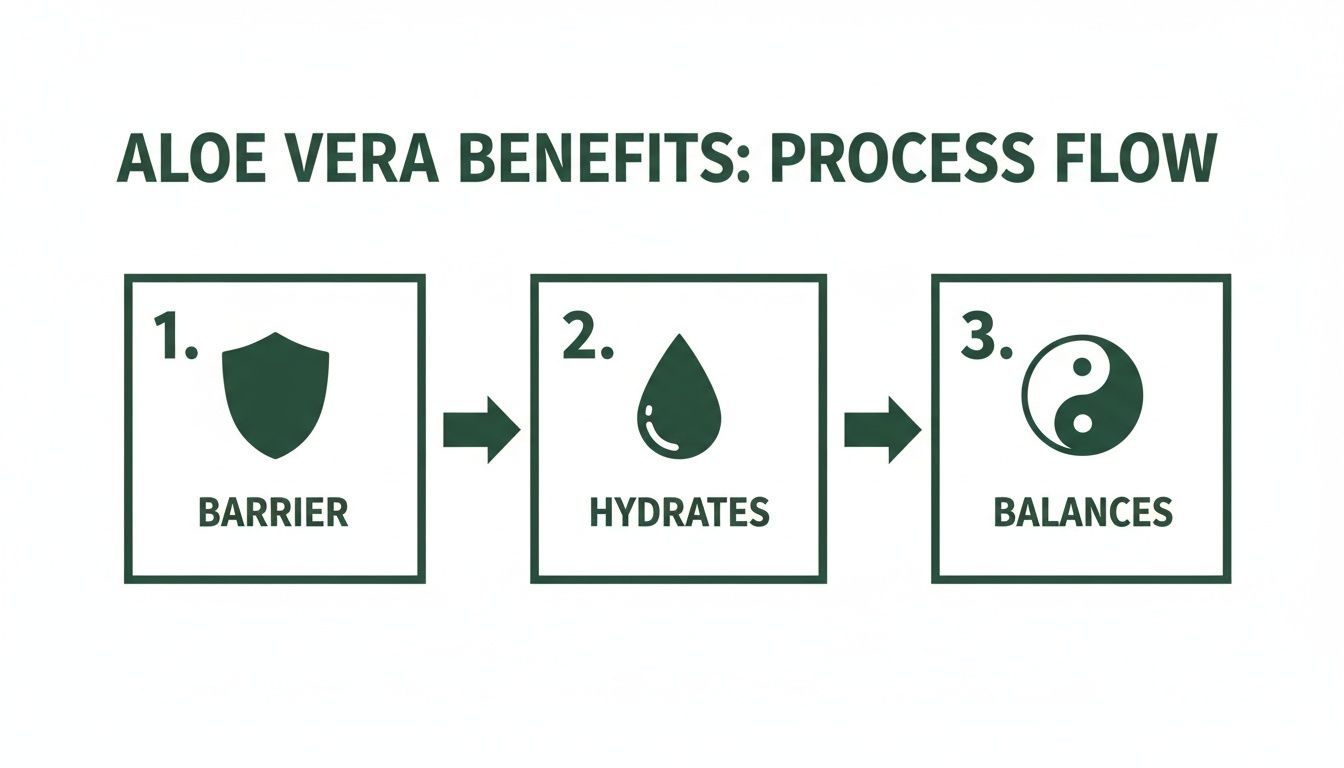 ALOE VERA BENEFITS: PROCESS FLOW

1.

BARRIER

2.

HYDRATES

3.

BALANCES