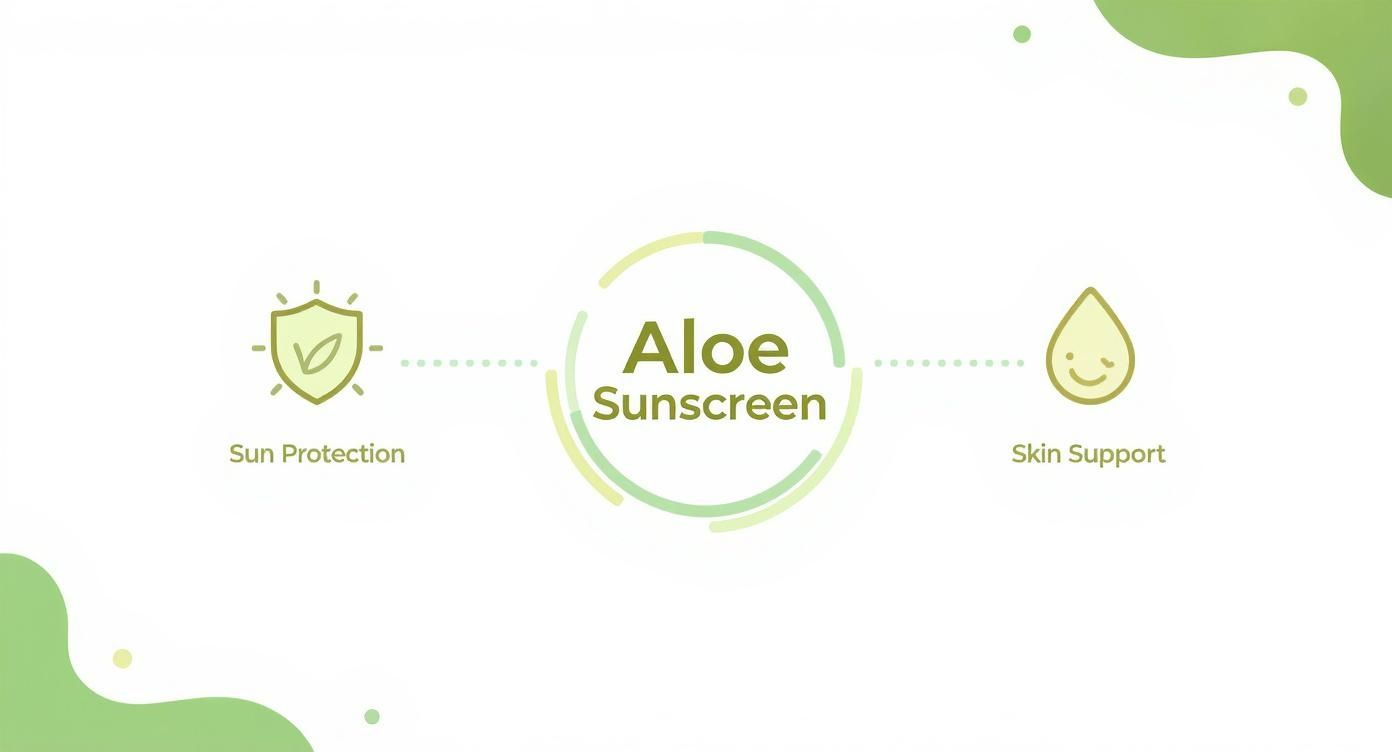 Sun Protection

Aloe Sunscreen

Skin Support