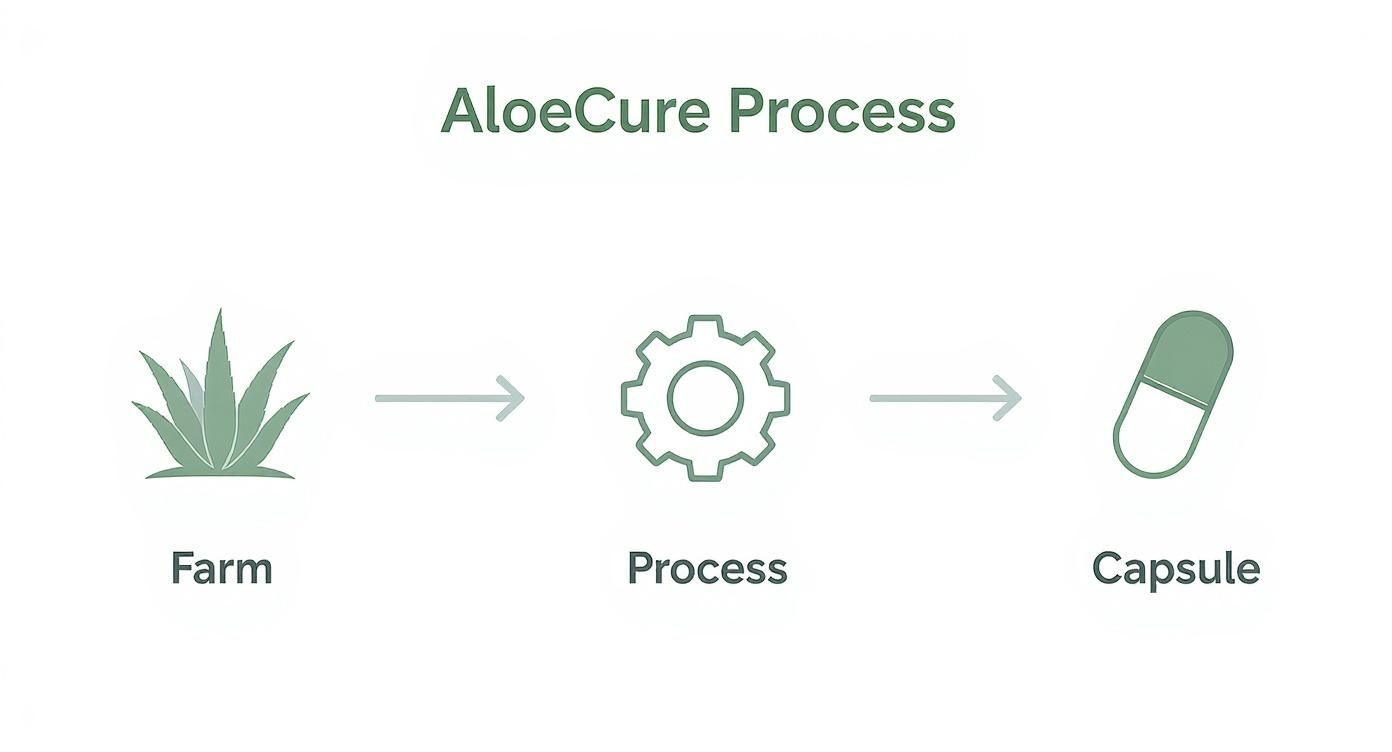 AloeCure Process

Farm

Process

Capsule