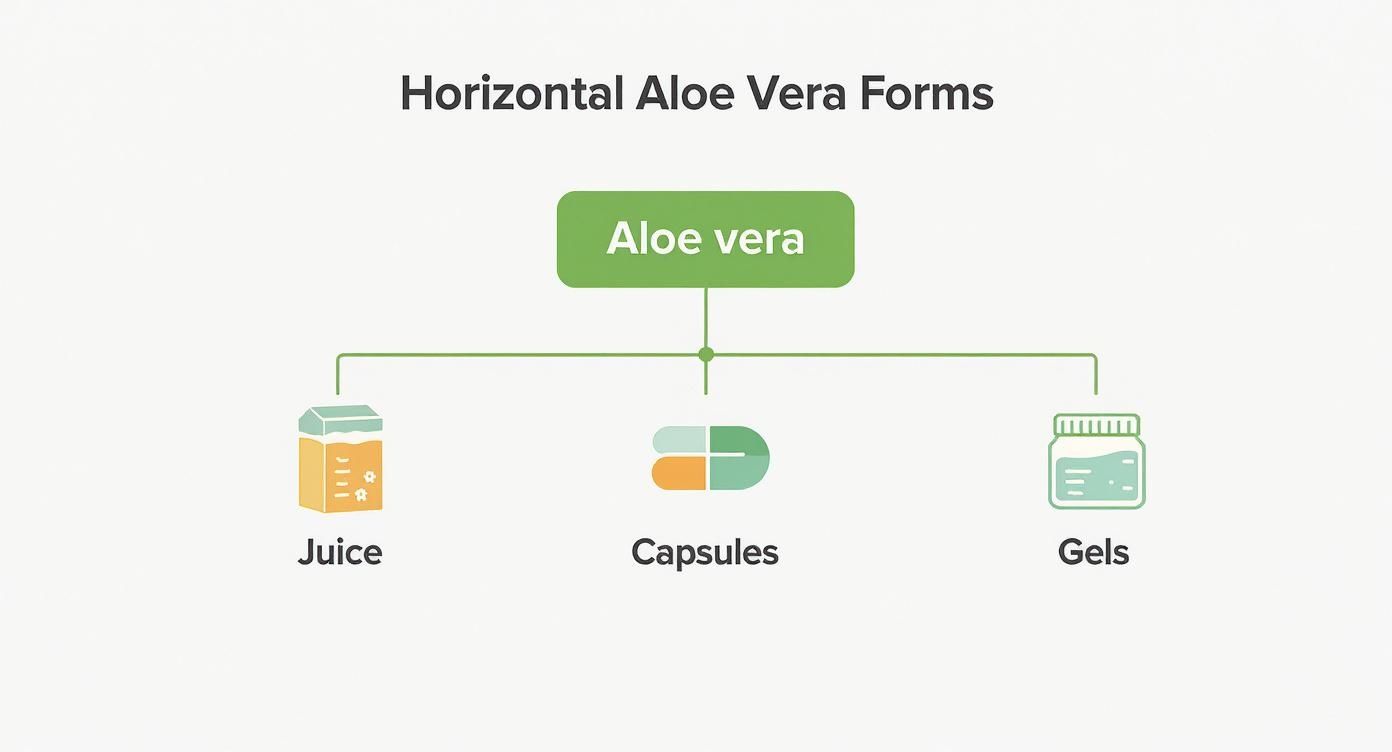 Horizontal Aloe Vera Forms

Aloe vera

Juice

Capsules

Gels