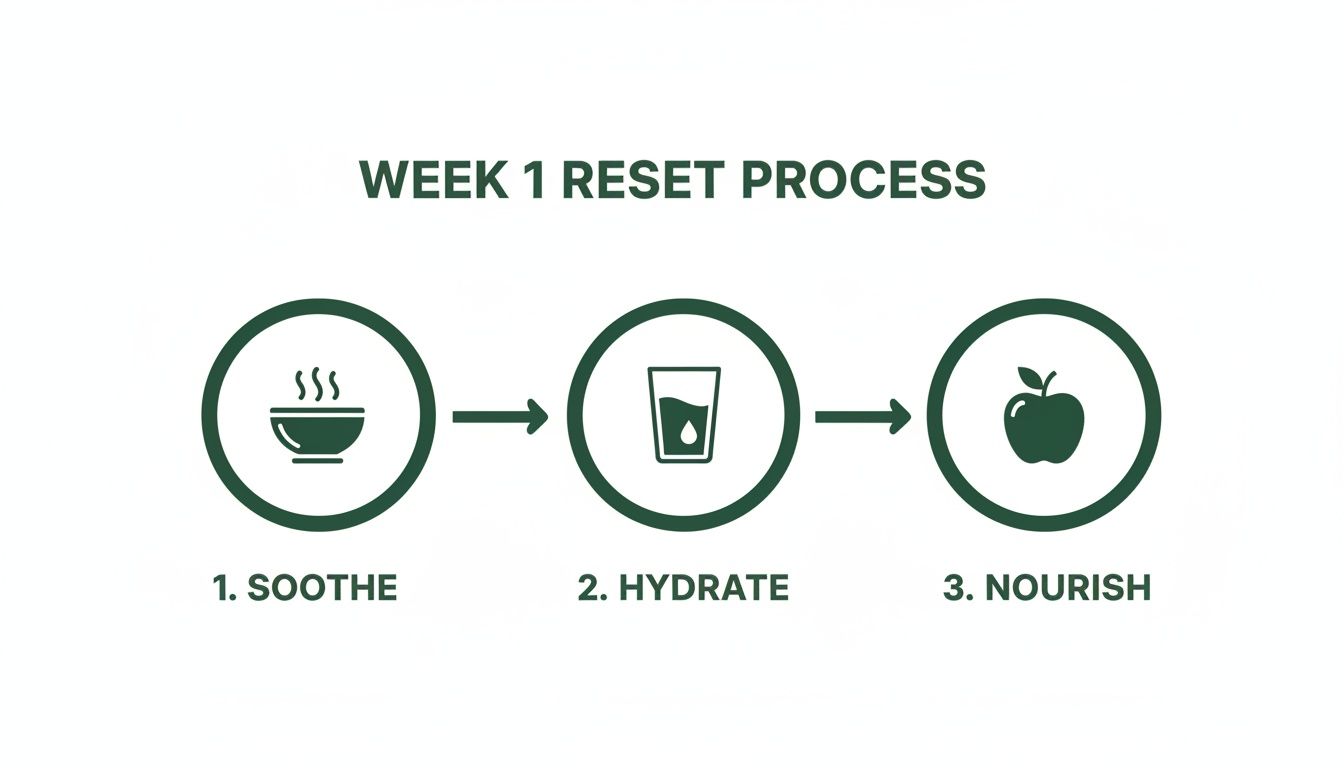 WEEK 1 RESET PROCESS

1. SOOTHE

2. HYDRATE

3. NOURISH