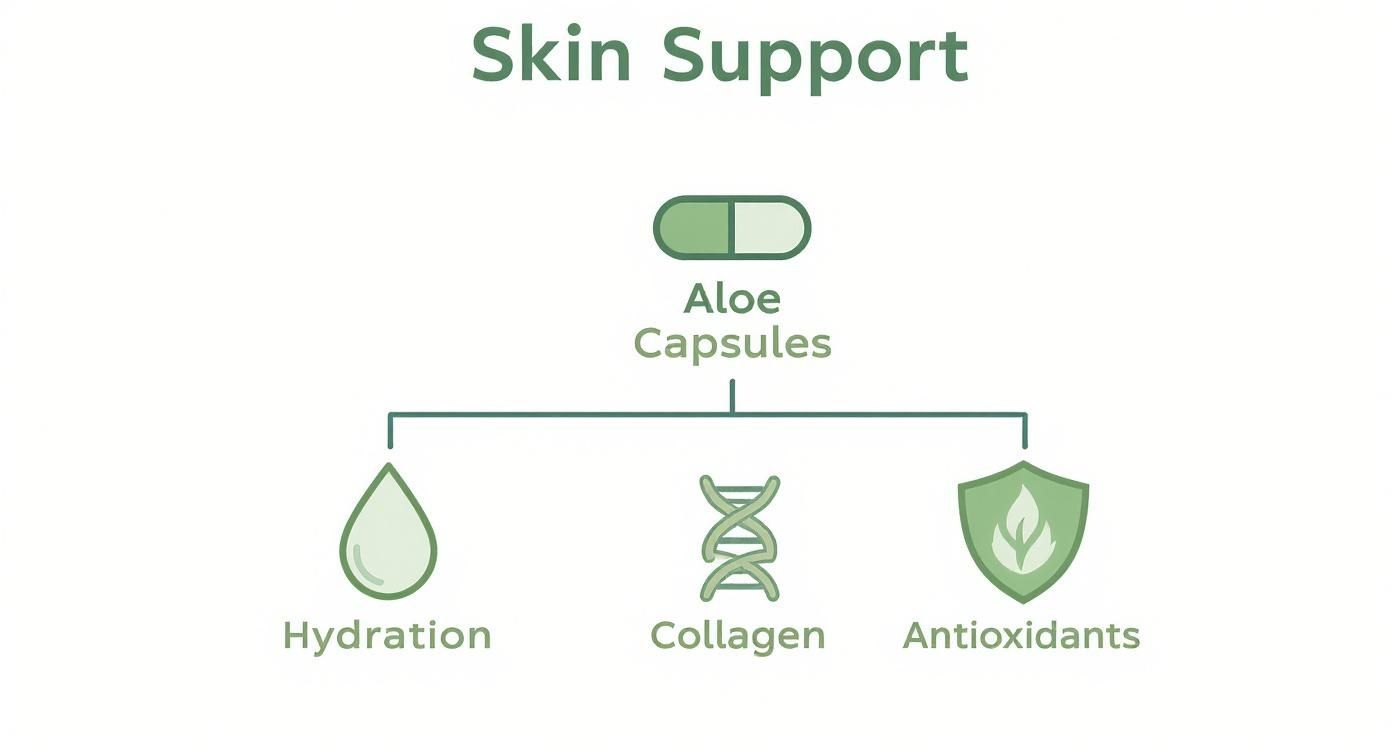 Skin Support

Aloe
Capsules

Hydration

Collagen

Antioxidants