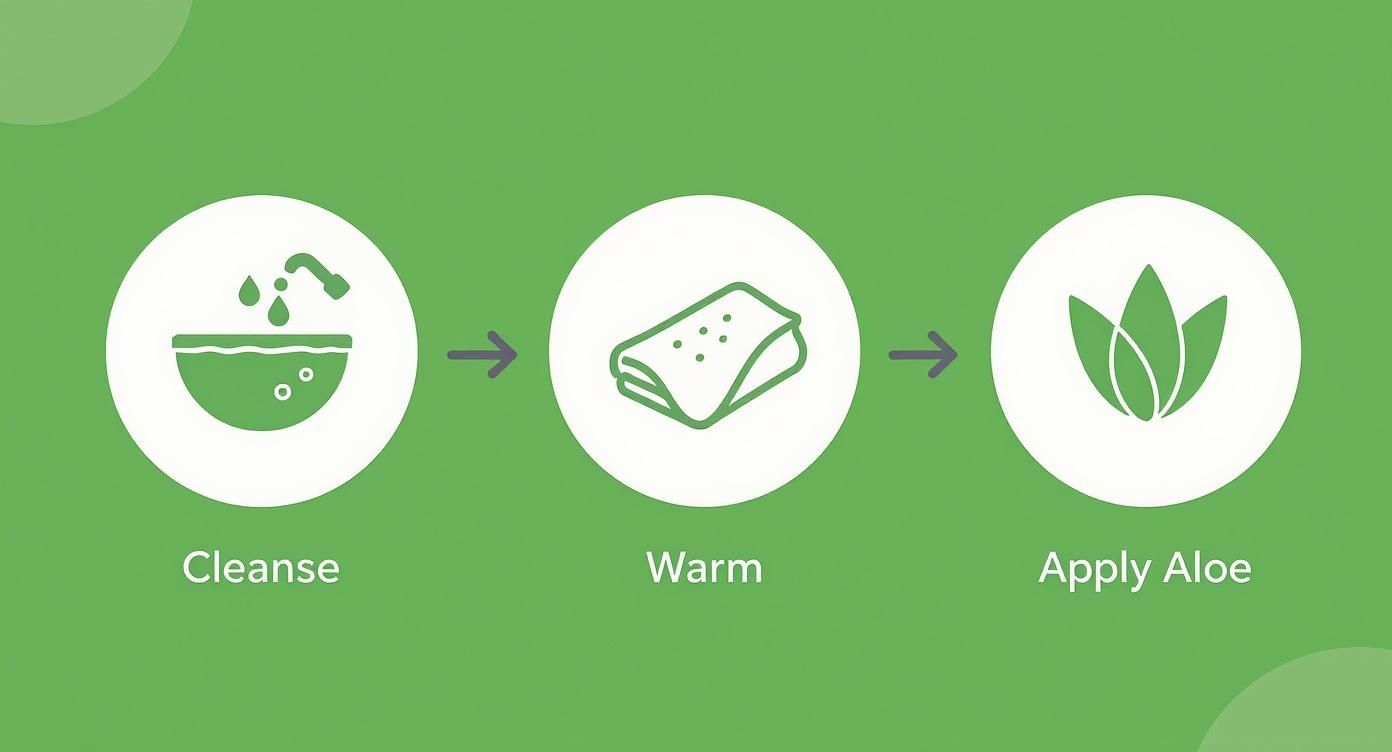 Cleanse

Warm

Apply Aloe