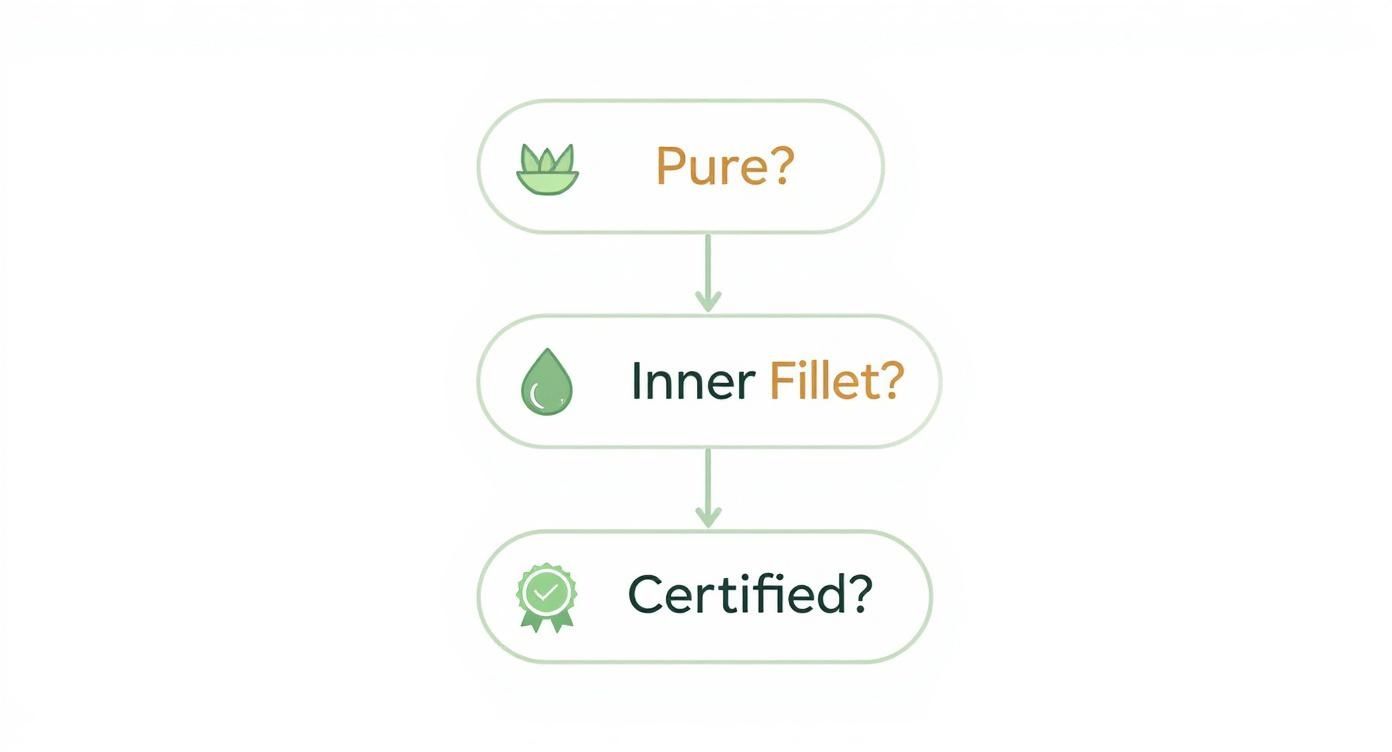 Pure?

Inner Fillet?

Certified?