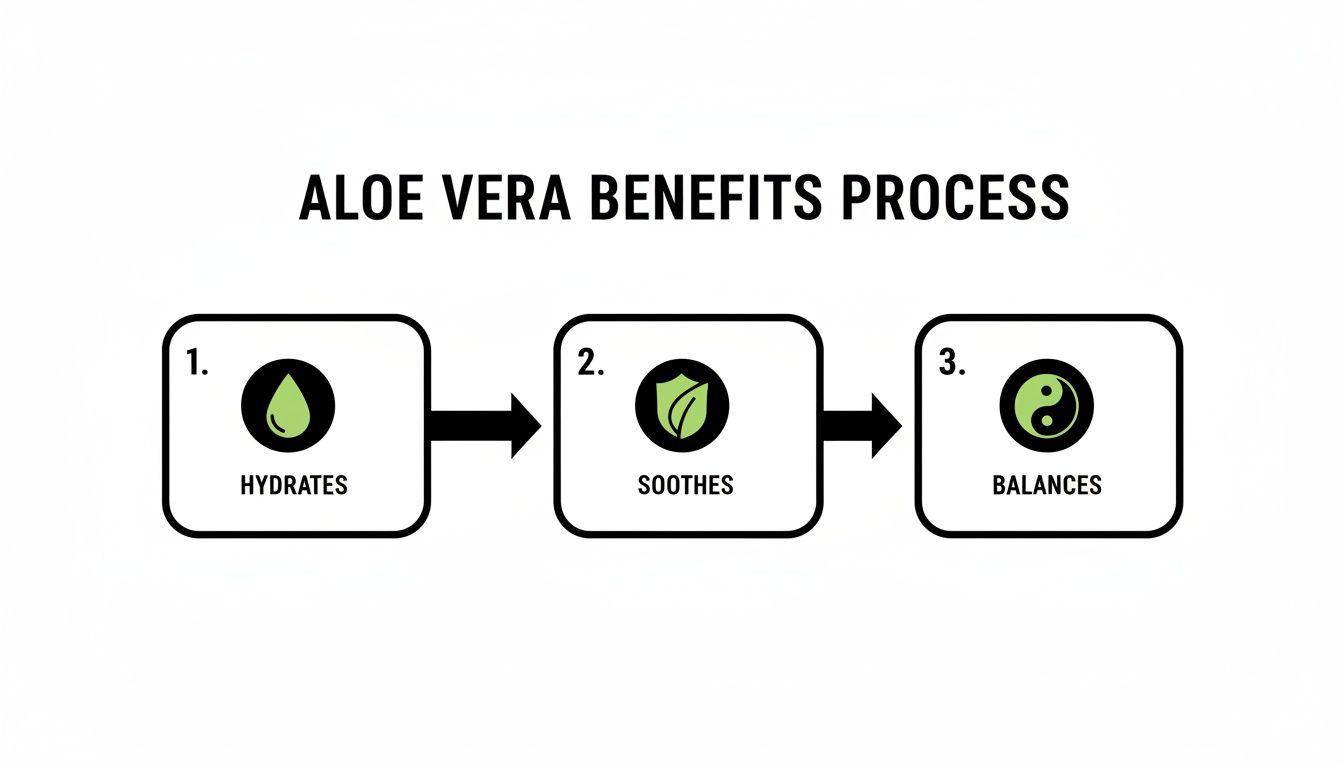 ALOE VERA BENEFITS PROCESS

1.
HYDRATES

2.
SOOTHES

3.
BALANCES