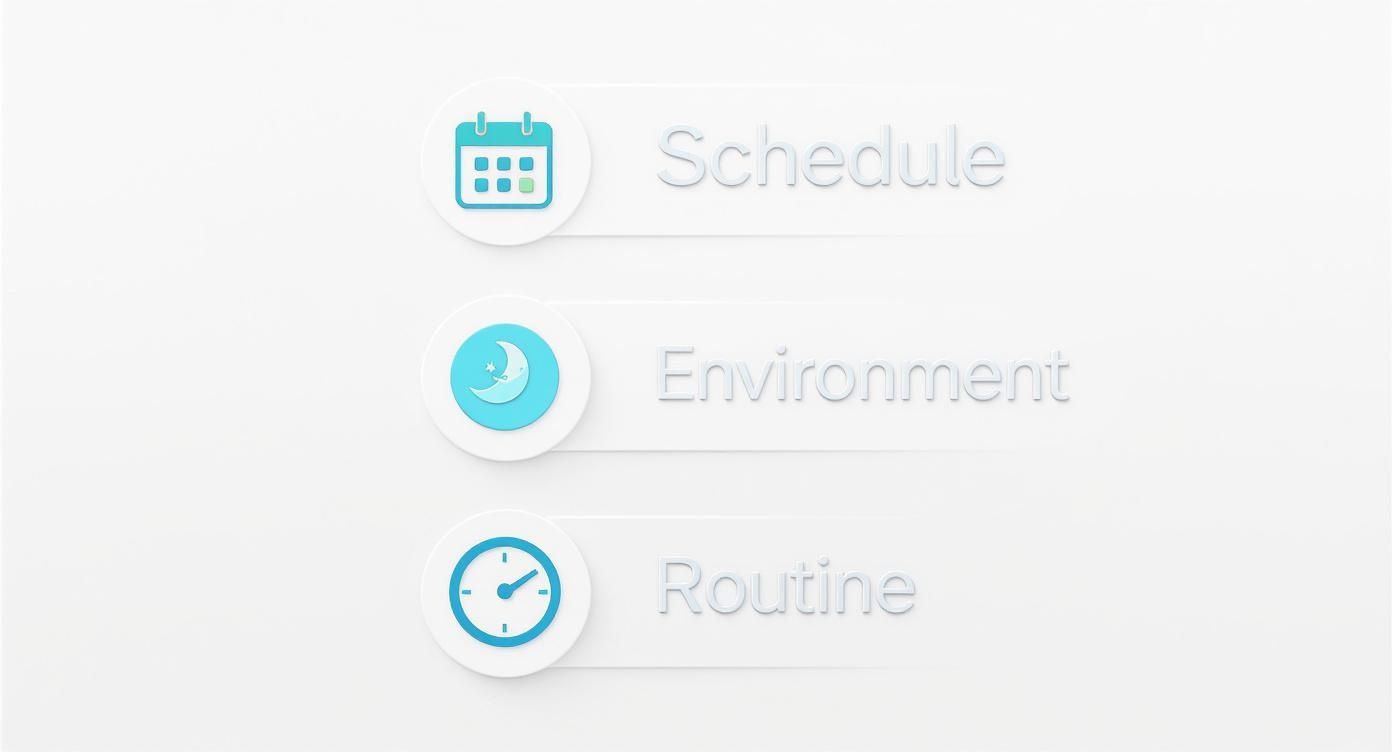 Schedule

Environment

Routine