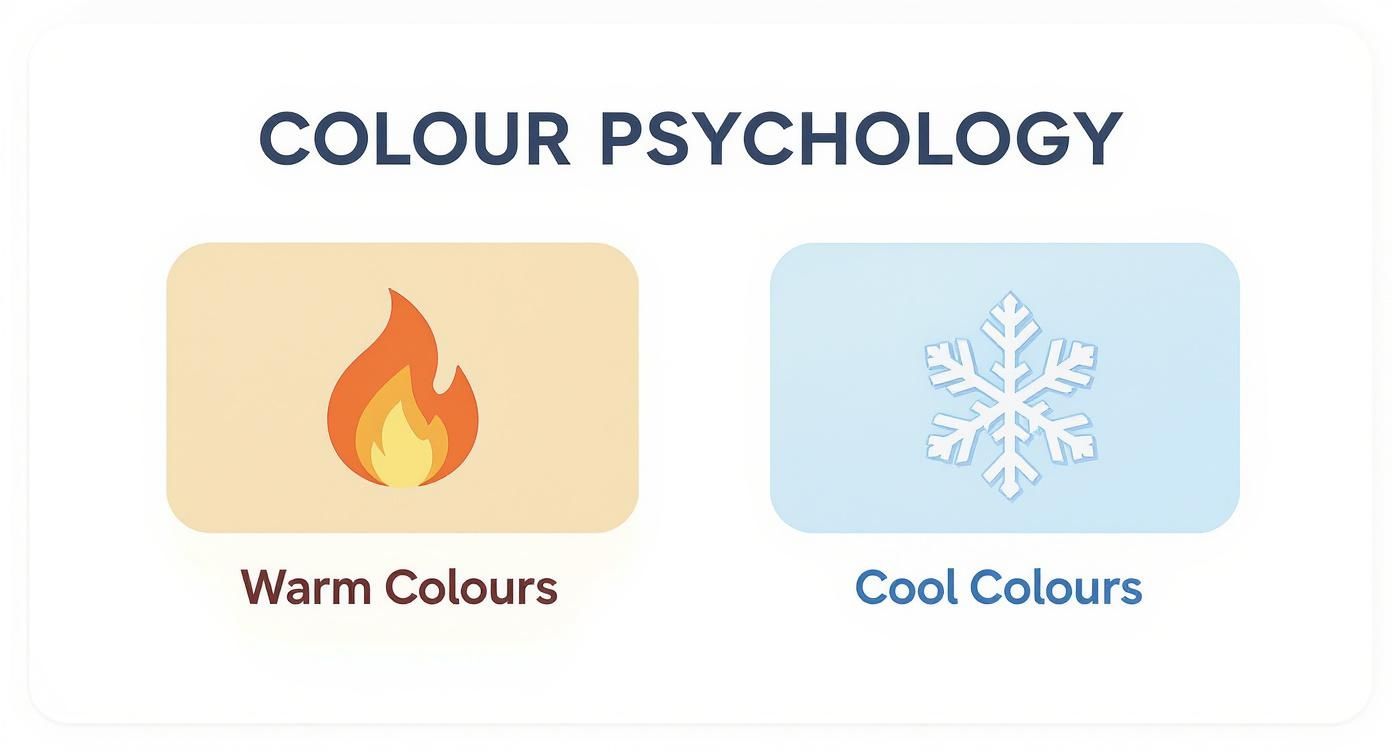 COLOUR PSYCHOLOGY

Warm Colours

Cool Colours