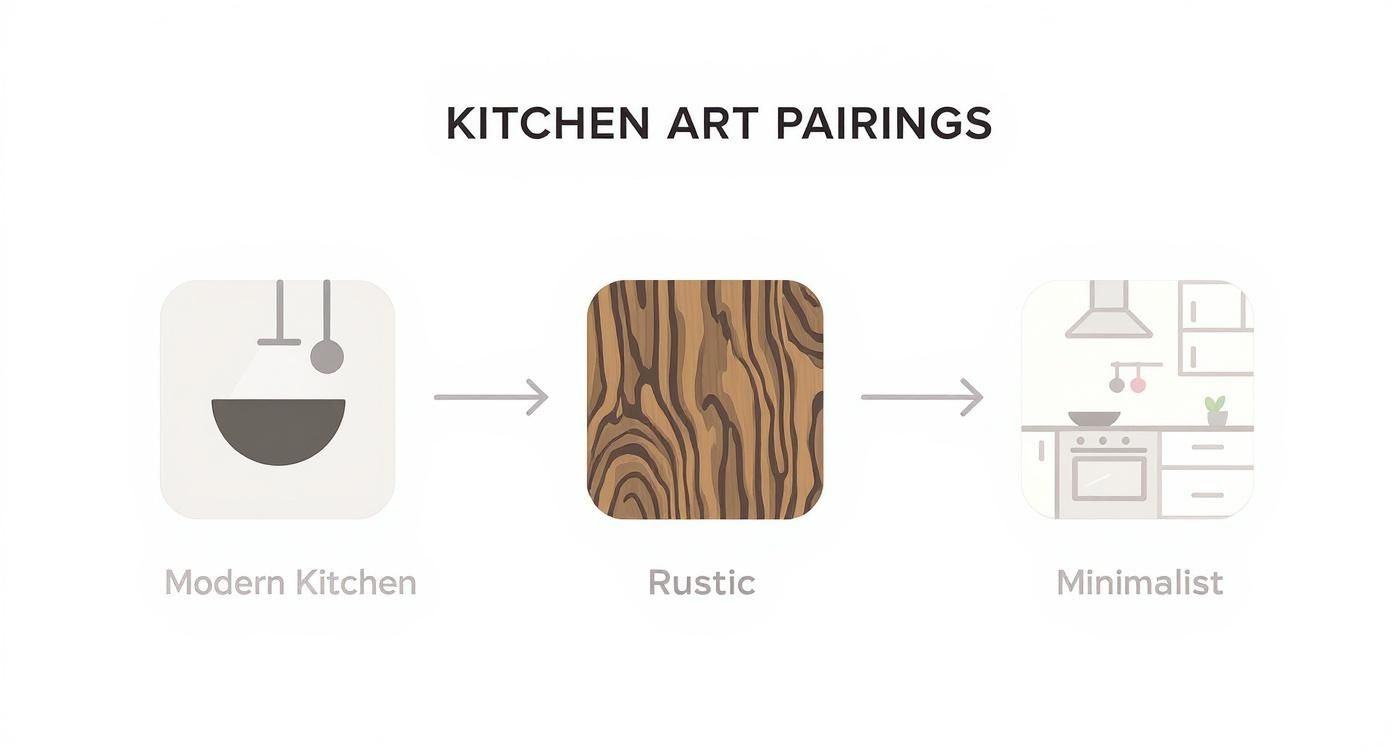 KITCHEN ART PAIRINGS

Modern Kitchen

Rustic

Minimalist