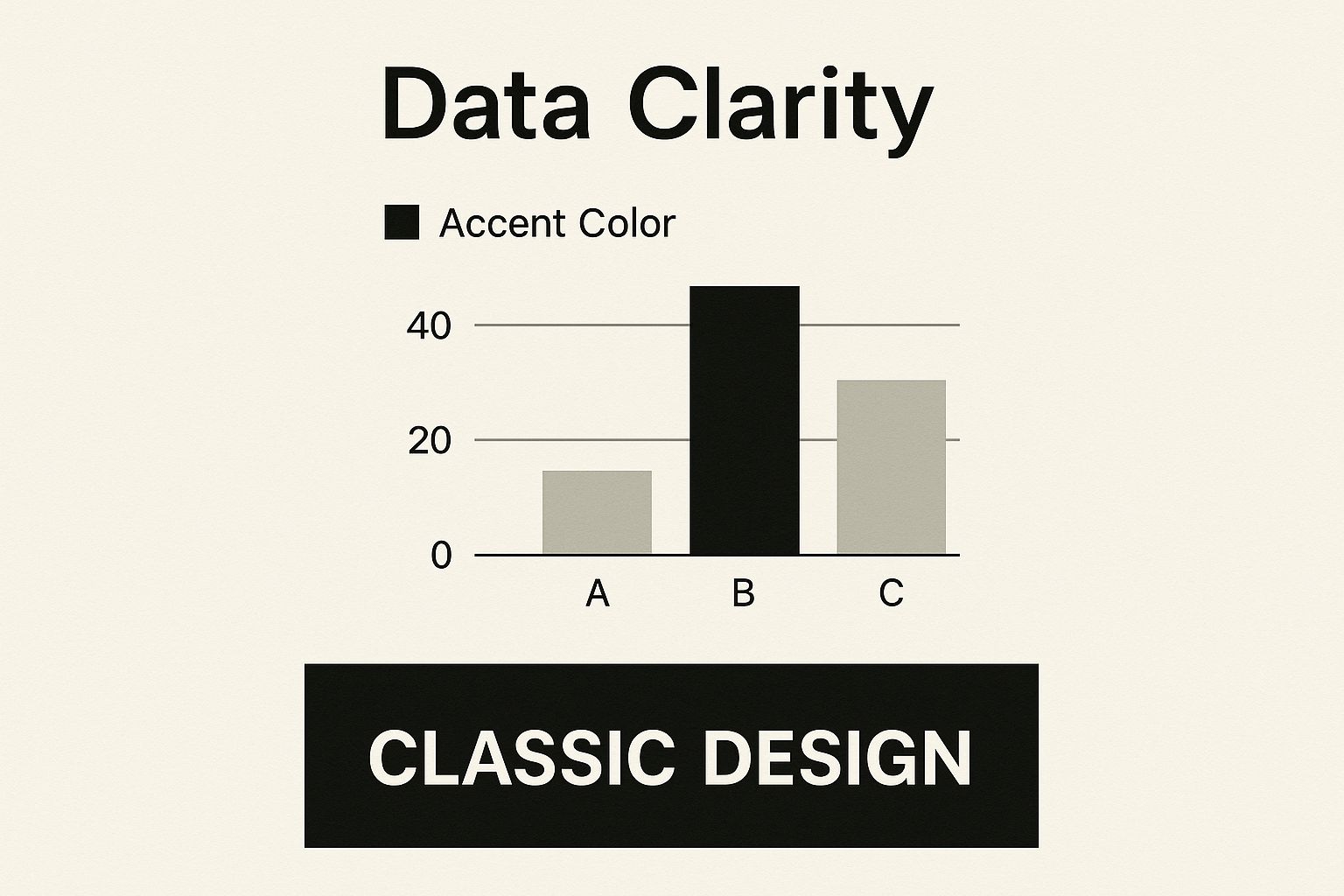 Data Clarity

Accent Color

40
20
0

A
B
C

CLASSIC DESIGN