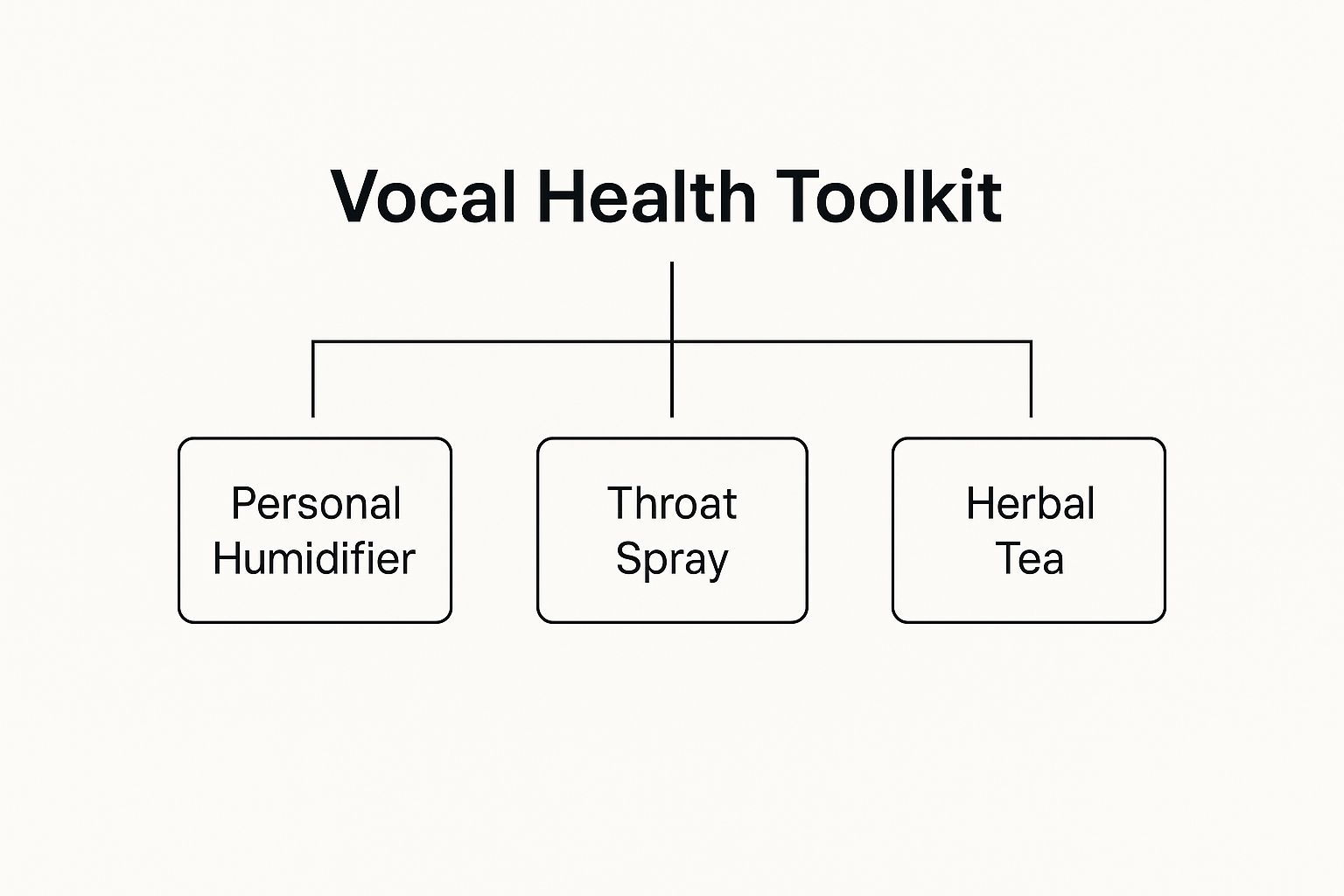 Vocal Health Toolkit

Personal Humidifier

Throat Spray

Herbal Tea