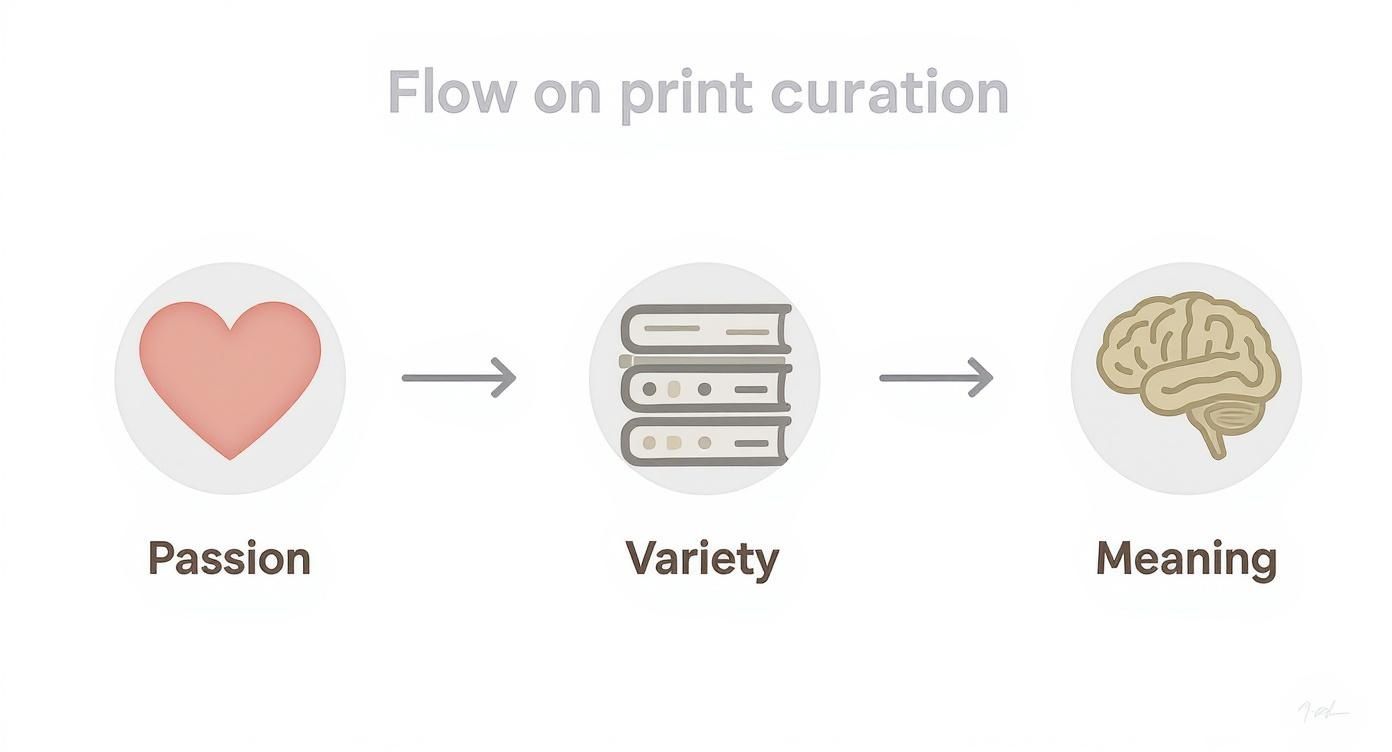 Flow on print curation

Passion

Variety

Meaning