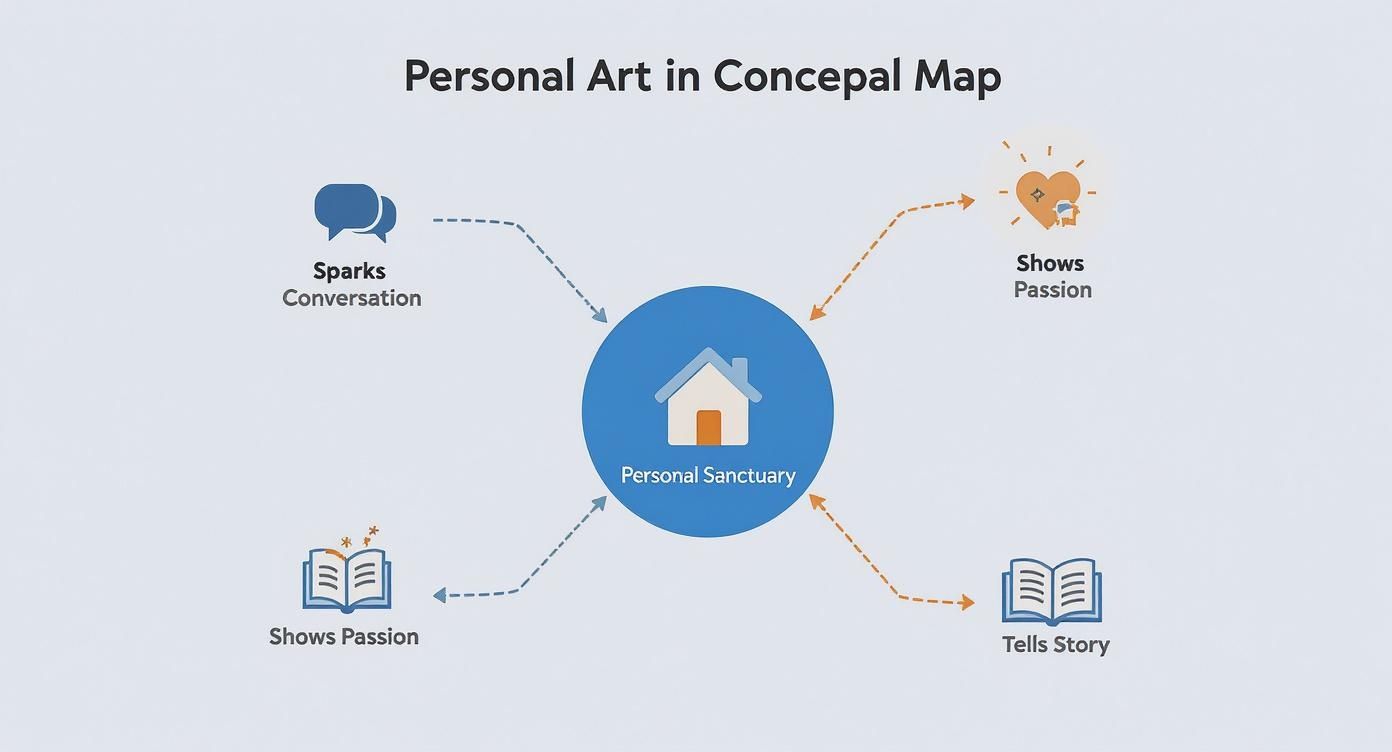 Personal Art in Concepal Map

Sparks
Conversation

Shows
Passion

Personal Sanctuary

Shows Passion

Tells Story