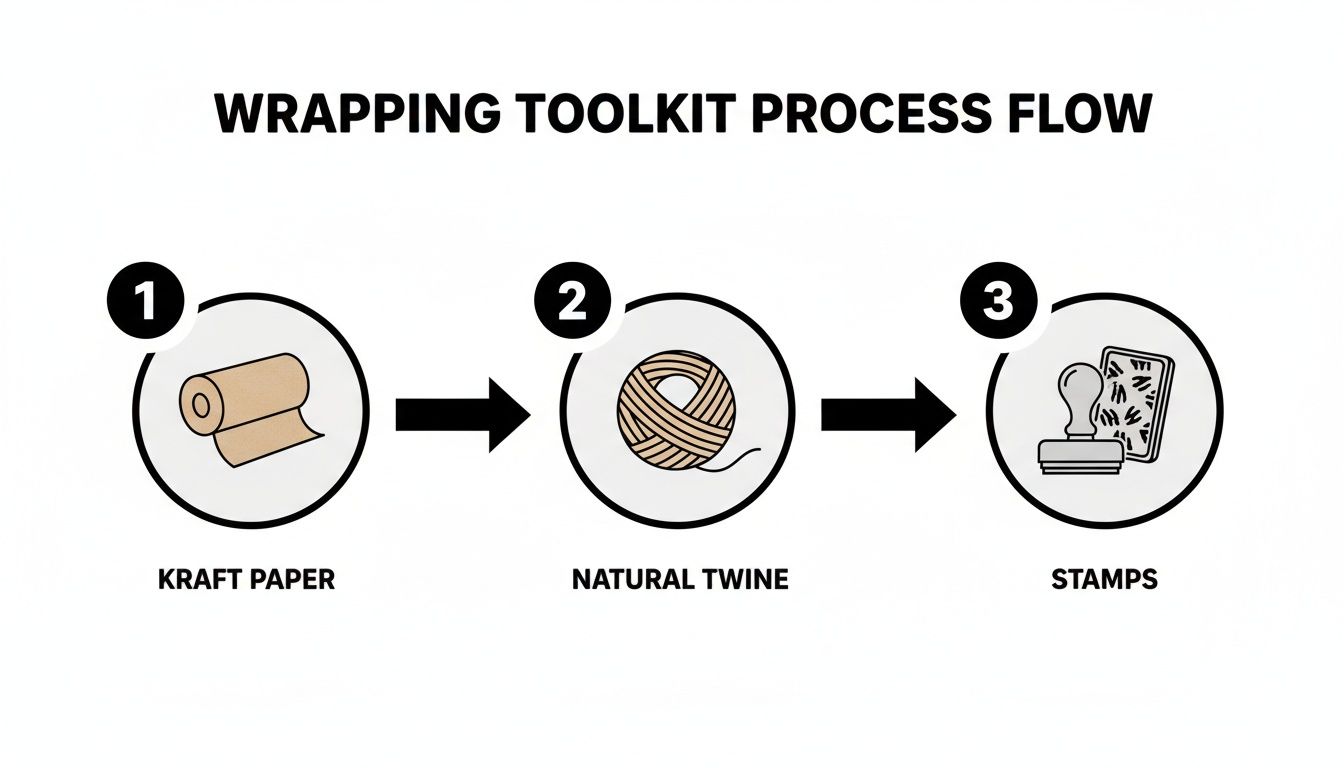 WRAPPING TOOLKIT PROCESS FLOW

1

KRAFT PAPER

2

NATURAL TWINE

3

STAMPS