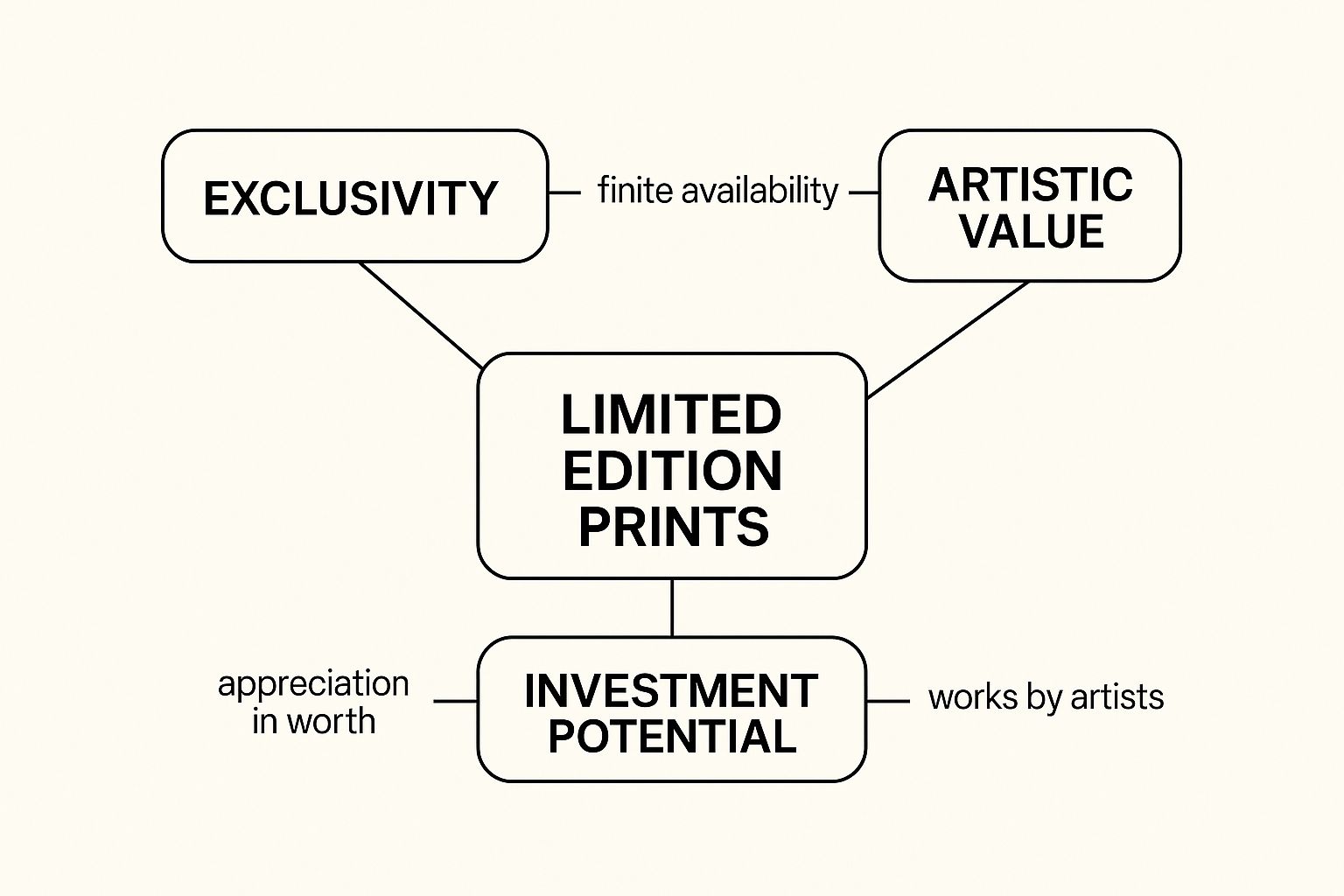 EXCLUSIVITY

finite availability

ARTISTIC VALUE

LIMITED EDITION PRINTS

appreciation in worth

INVESTMENT POTENTIAL

works by artists