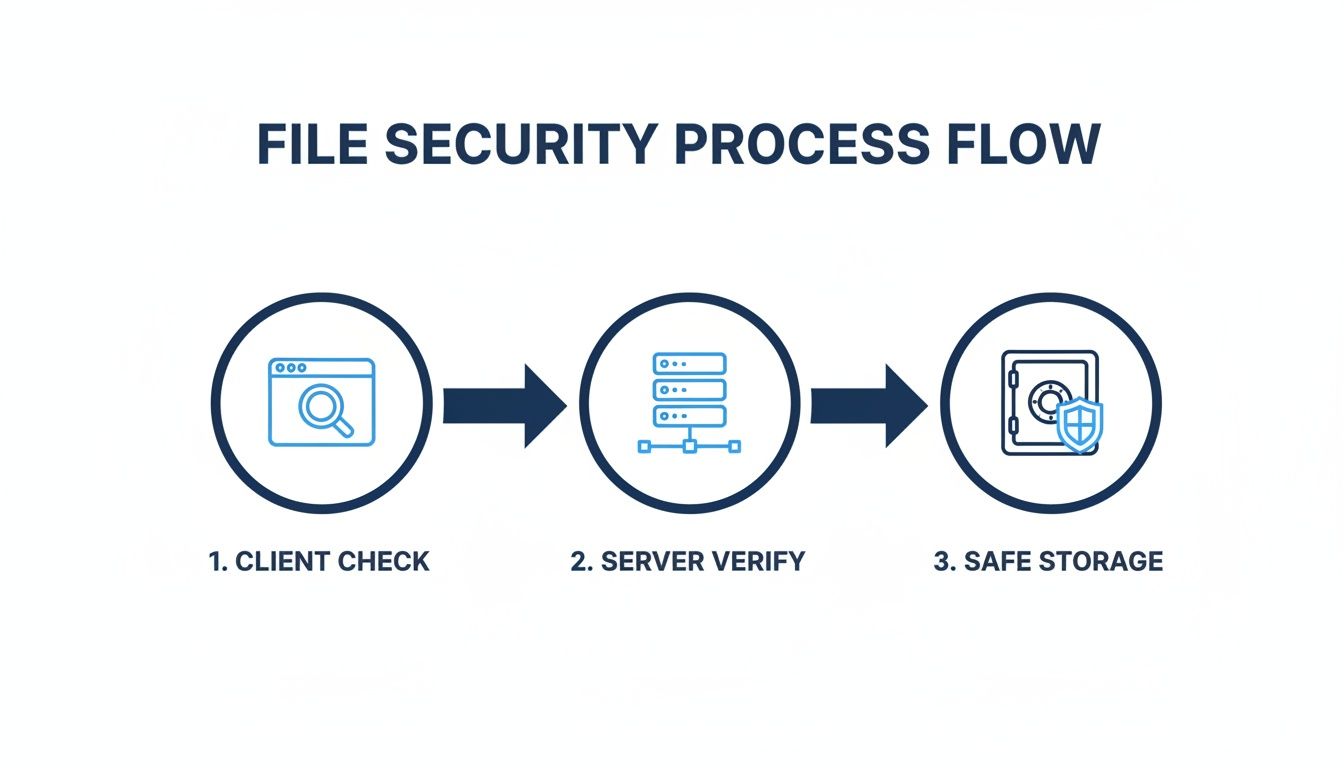 FILE SECURITY PROCESS FLOW

1. CLIENT CHECK

2. SERVER VERIFY

3. SAFE STORAGE