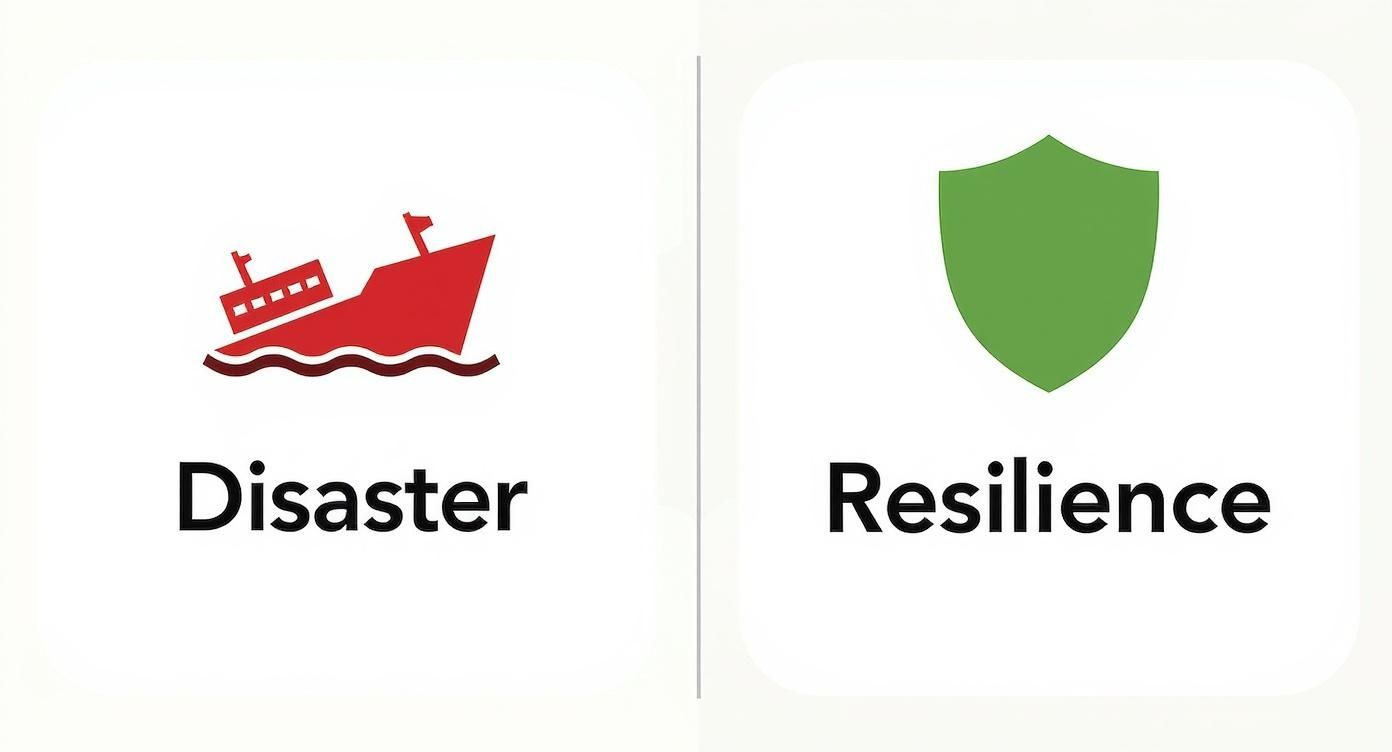 Disaster

Resilience