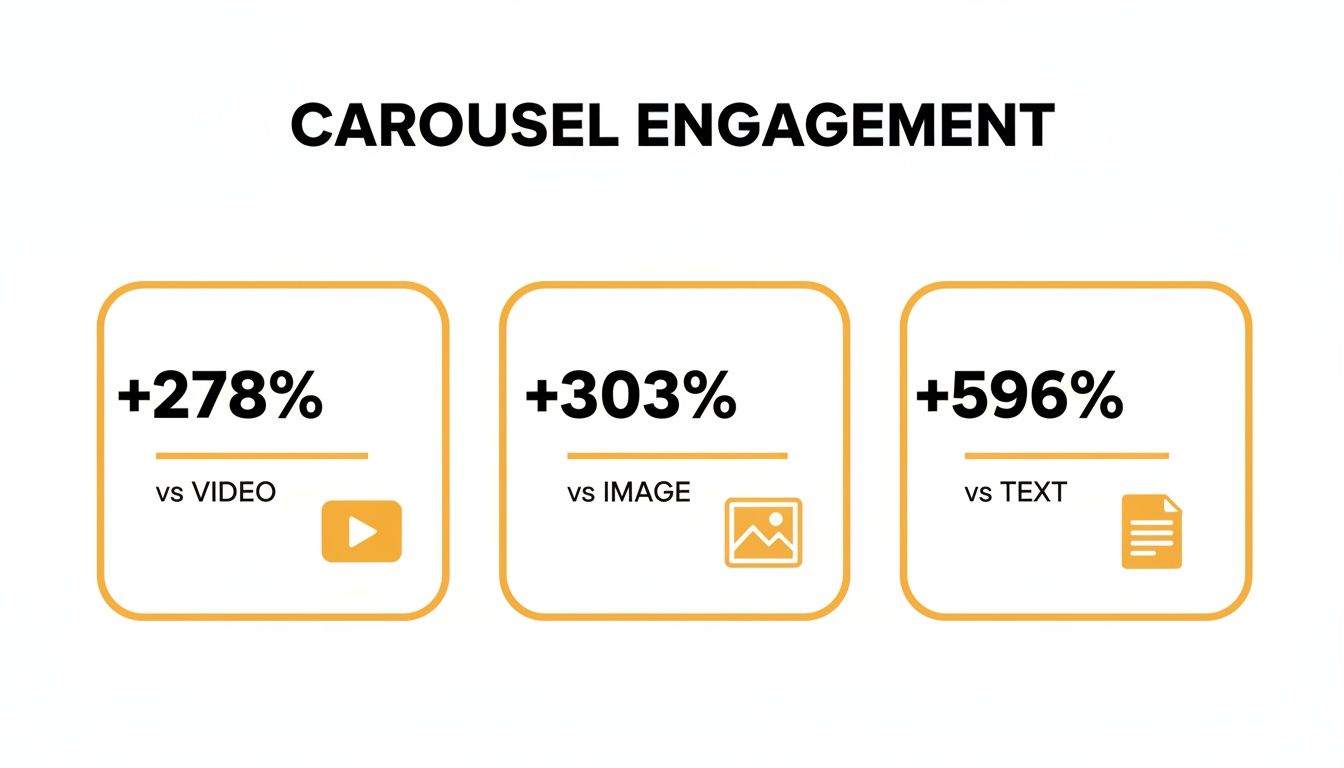 CAROUSEL ENGAGEMENT

+278%

vs VIDEO

+303%

vs IMAGE

+596%

vs TEXT