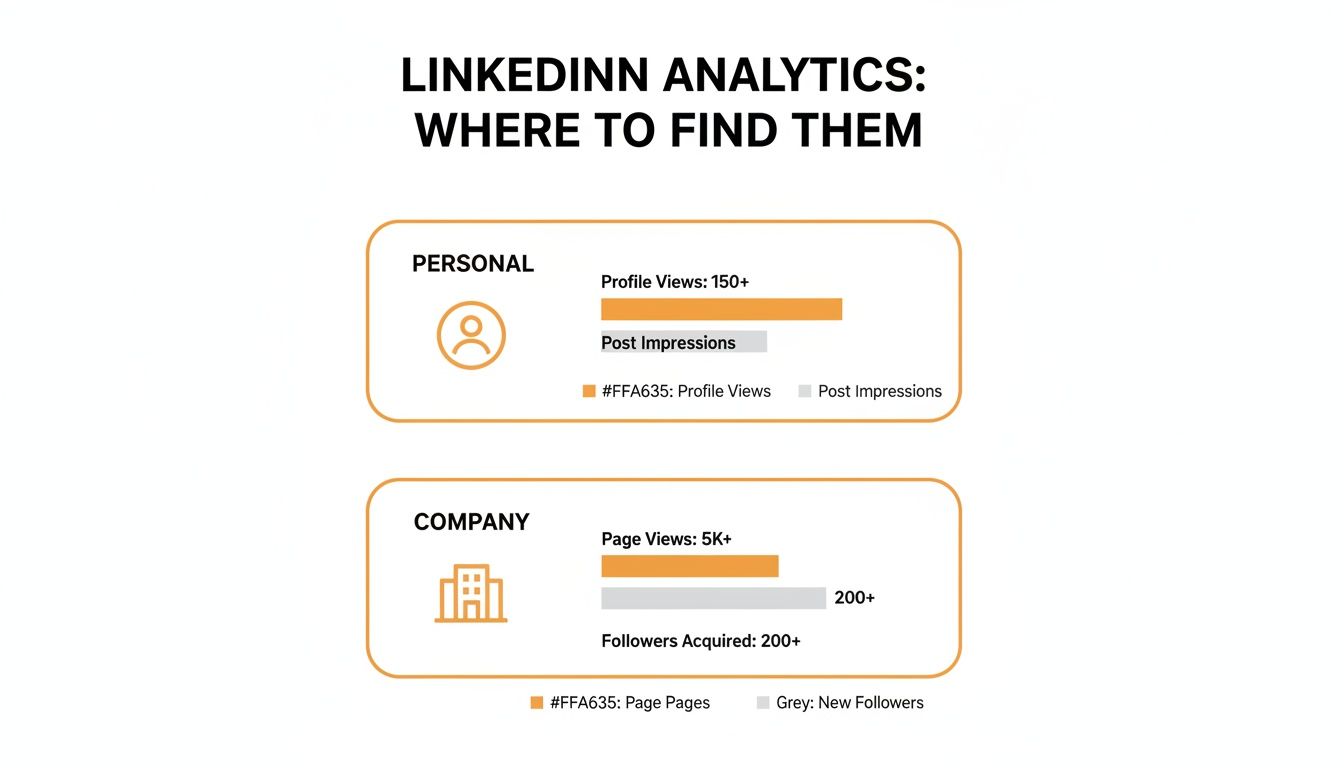 LINKEDINN ANALYTICS: WHERE TO FIND THEM

PERSONAL

Profile Views: 150+

Post Impressions

#FFA635: Profile Views
Post Impressions

COMPANY

Page Views: 5K+

200+

Followers Acquired: 200+

#FFA635: Page Pages
Grey: New Followers