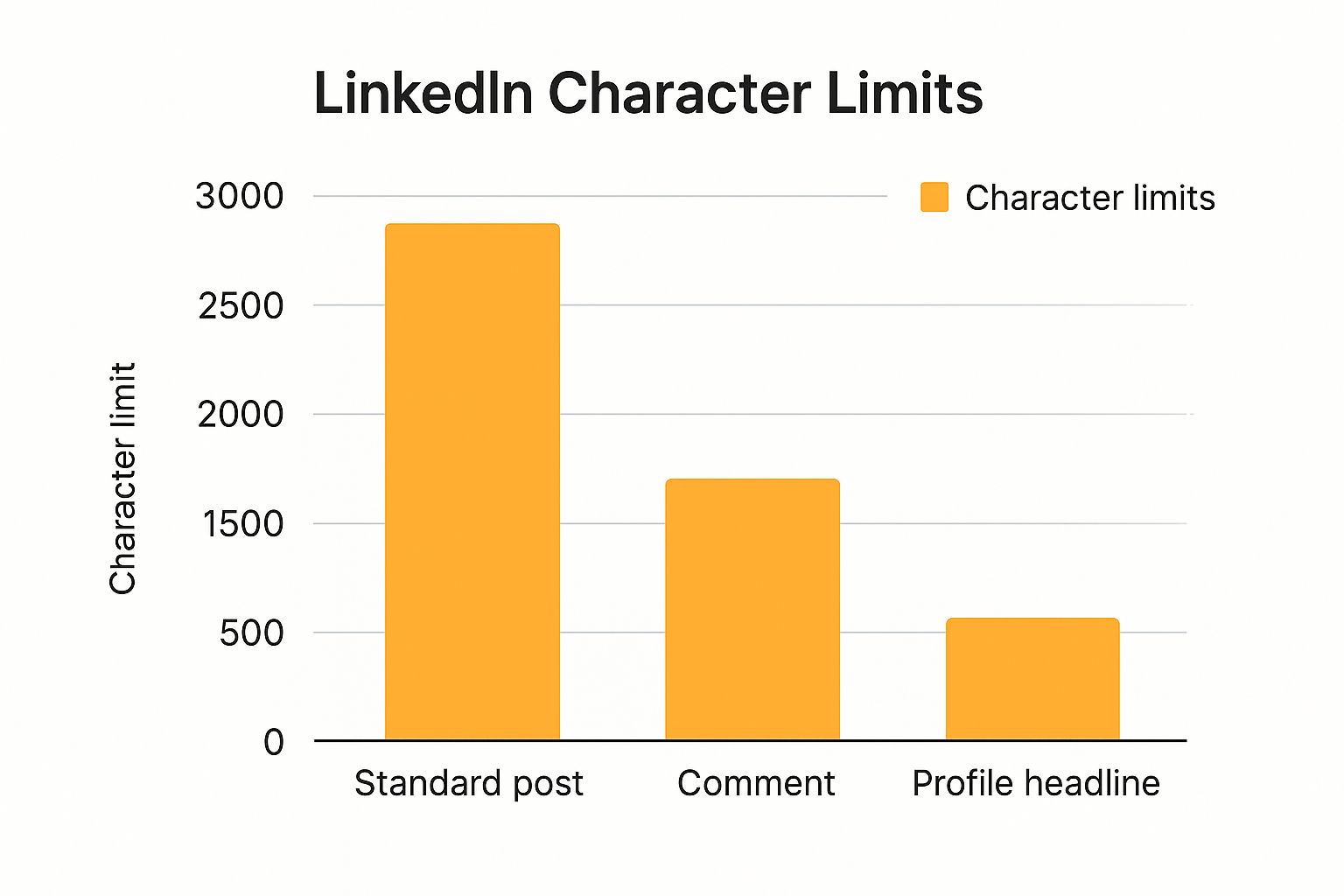 LinkedIn Character Limits

Character limits

Character limit

3000
2500
2000
1500
500
0

Standard post
Comment
Profile headline