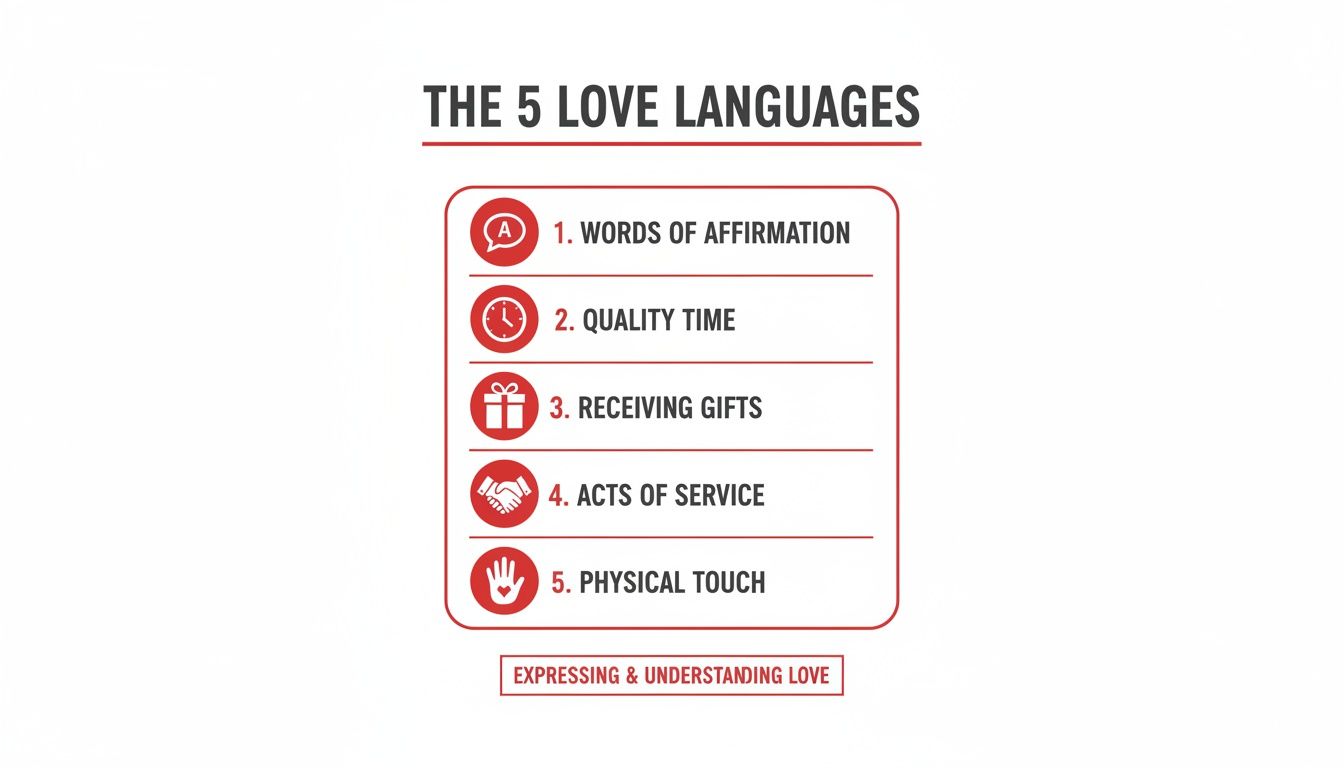 THE 5 LOVE LANGUAGES

A 1. WORDS OF AFFIRMATION

2. QUALITY TIME

3. RECEIVING GIFTS

4. ACTS OF SERVICE

5. PHYSICAL TOUCH

EXPRESSING & UNDERSTANDING LOVE