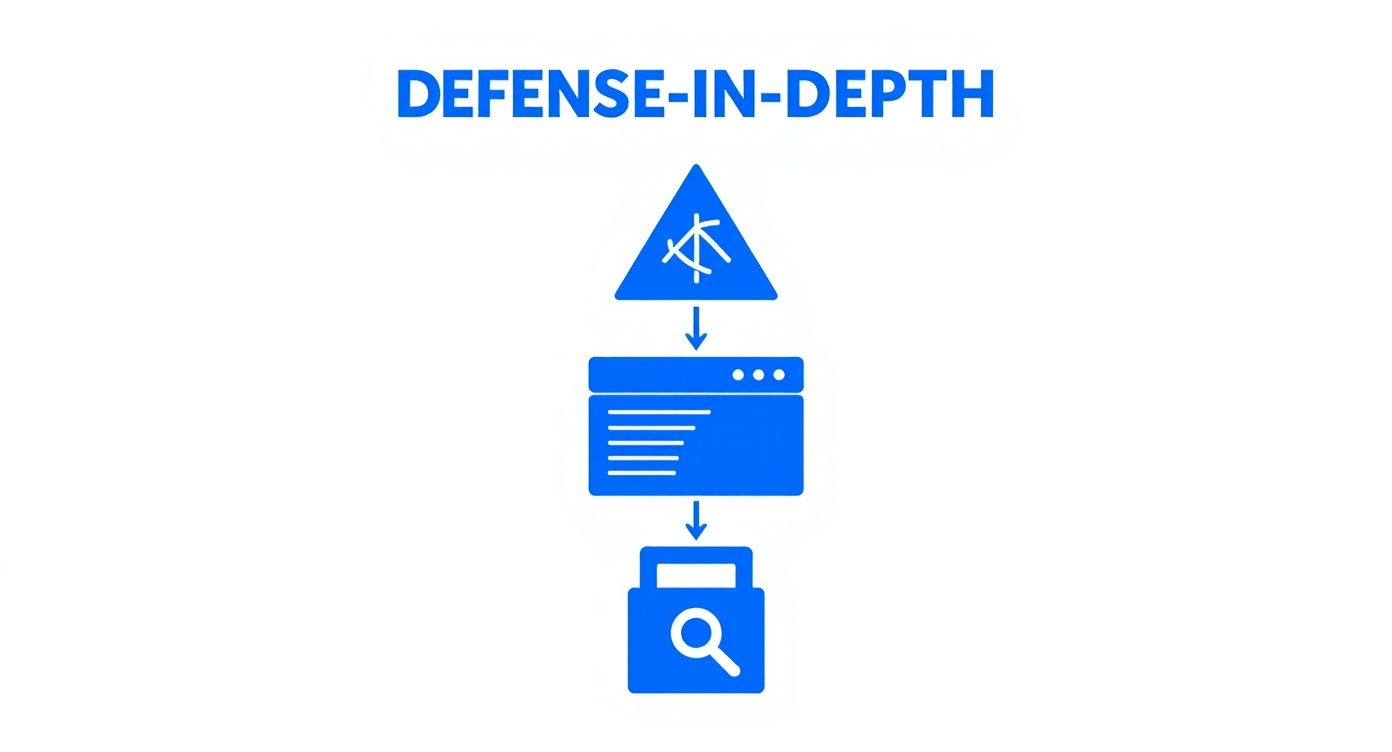 DEFENSE-IN-DEPTH