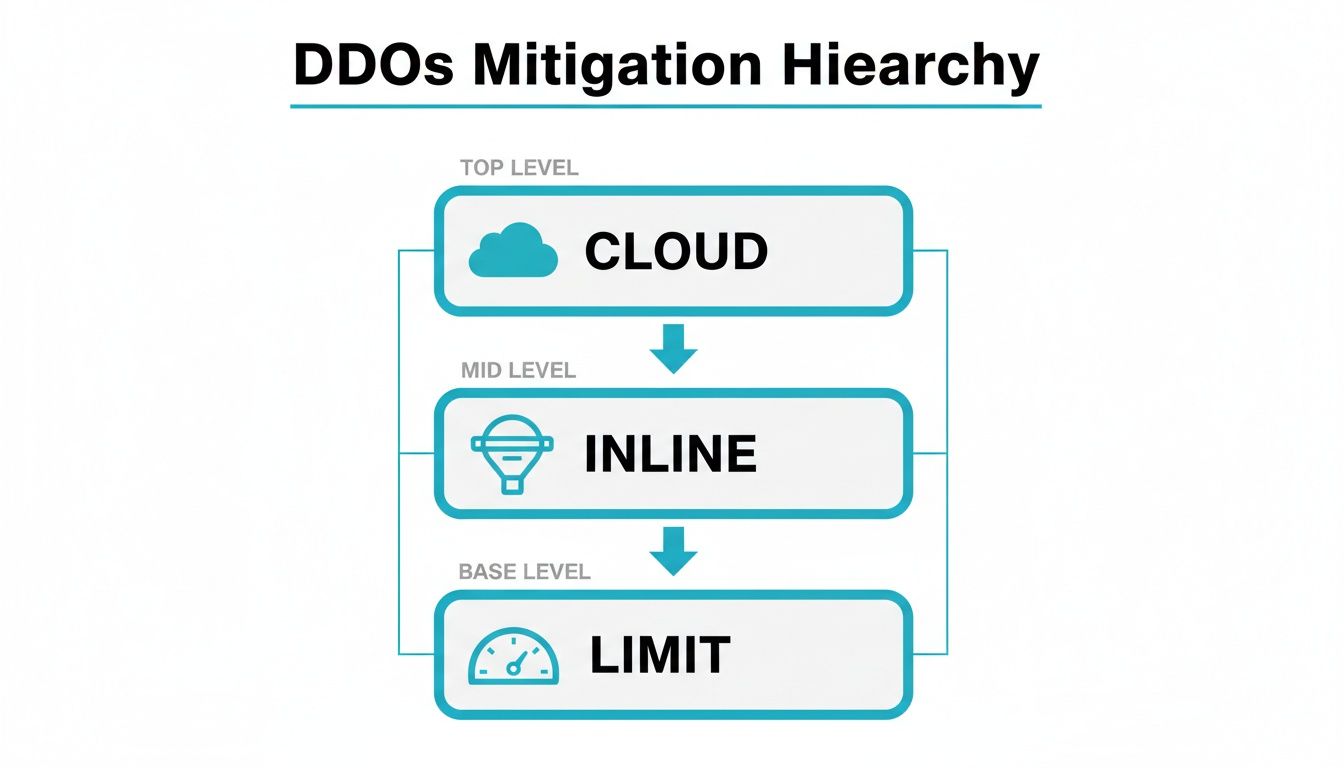 DDOs Mitigation Hiearchy

TOP LEVEL

CLOUD

MID LEVEL

INLINE

BASE LEVEL

LIMIT