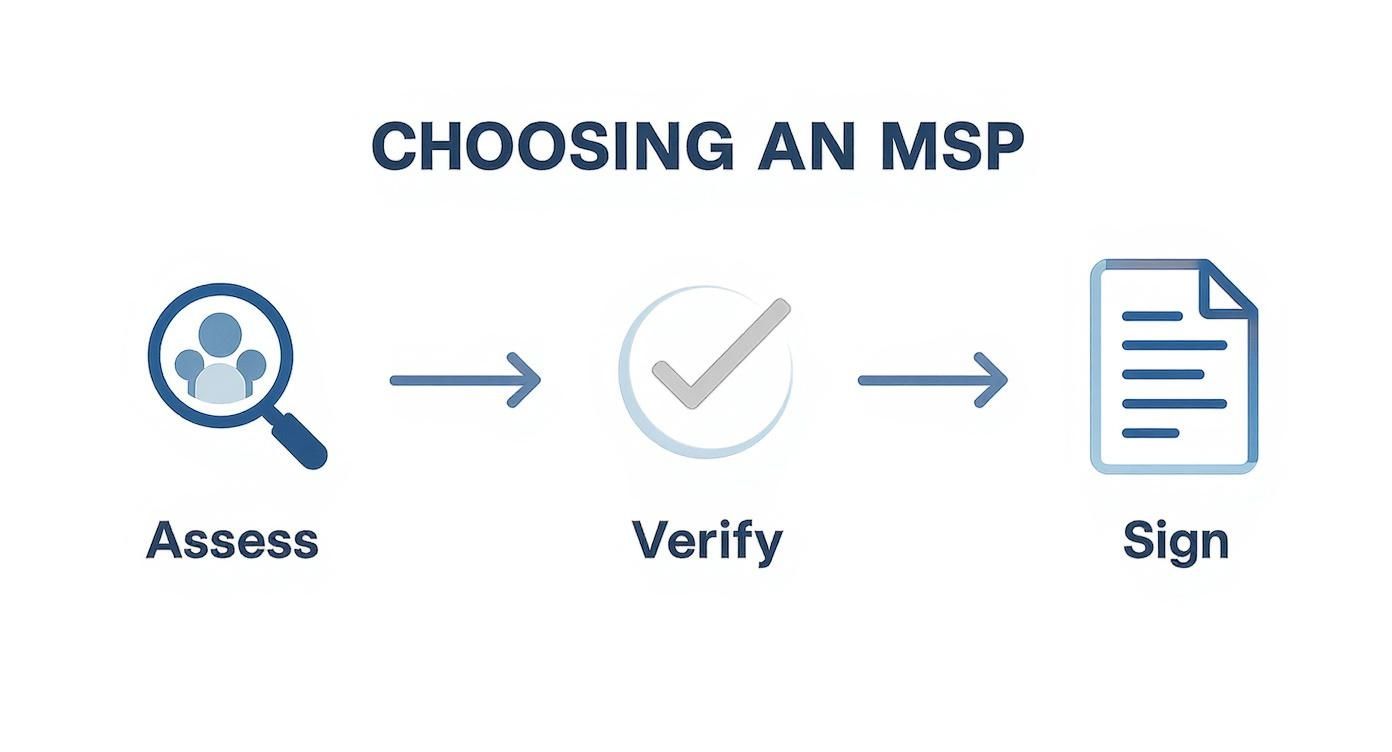 CHOOSING AN MSP

Assess

Verify

Sign