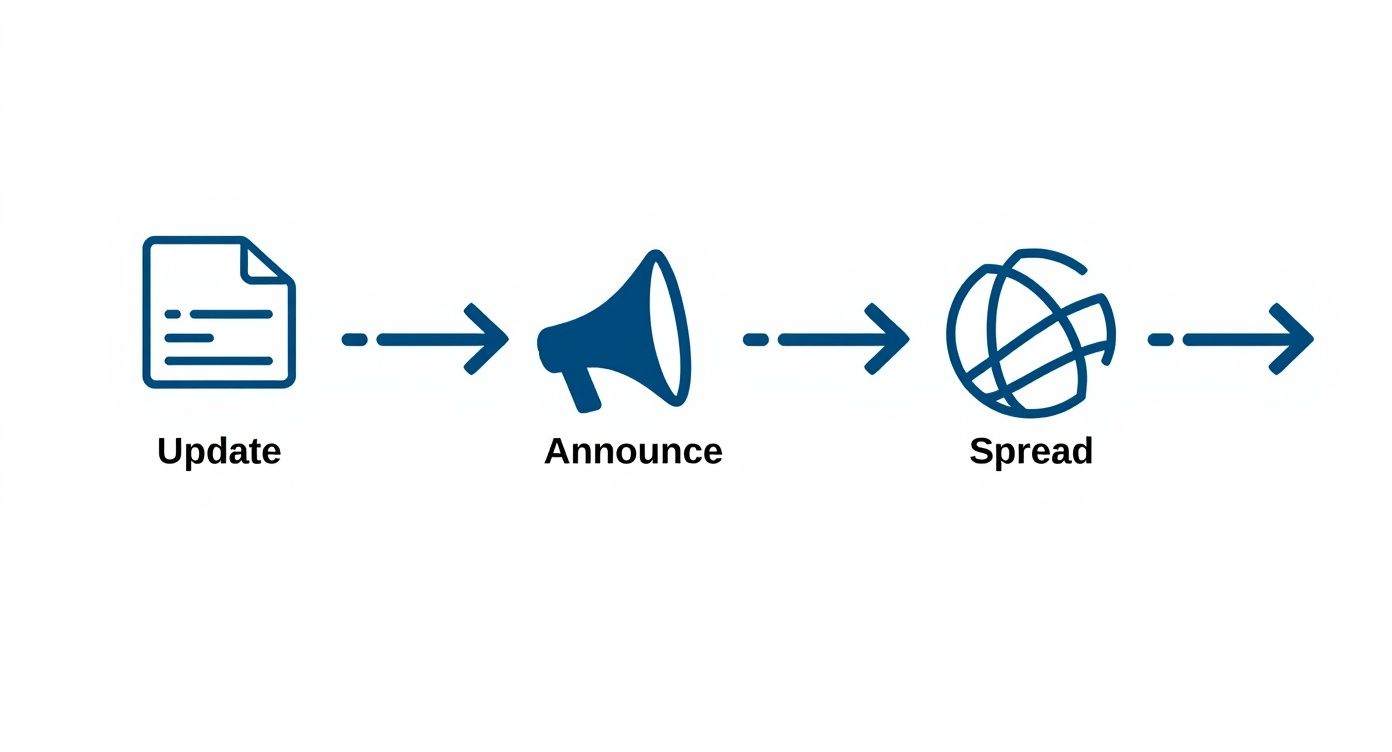 Update

Announce

Spread