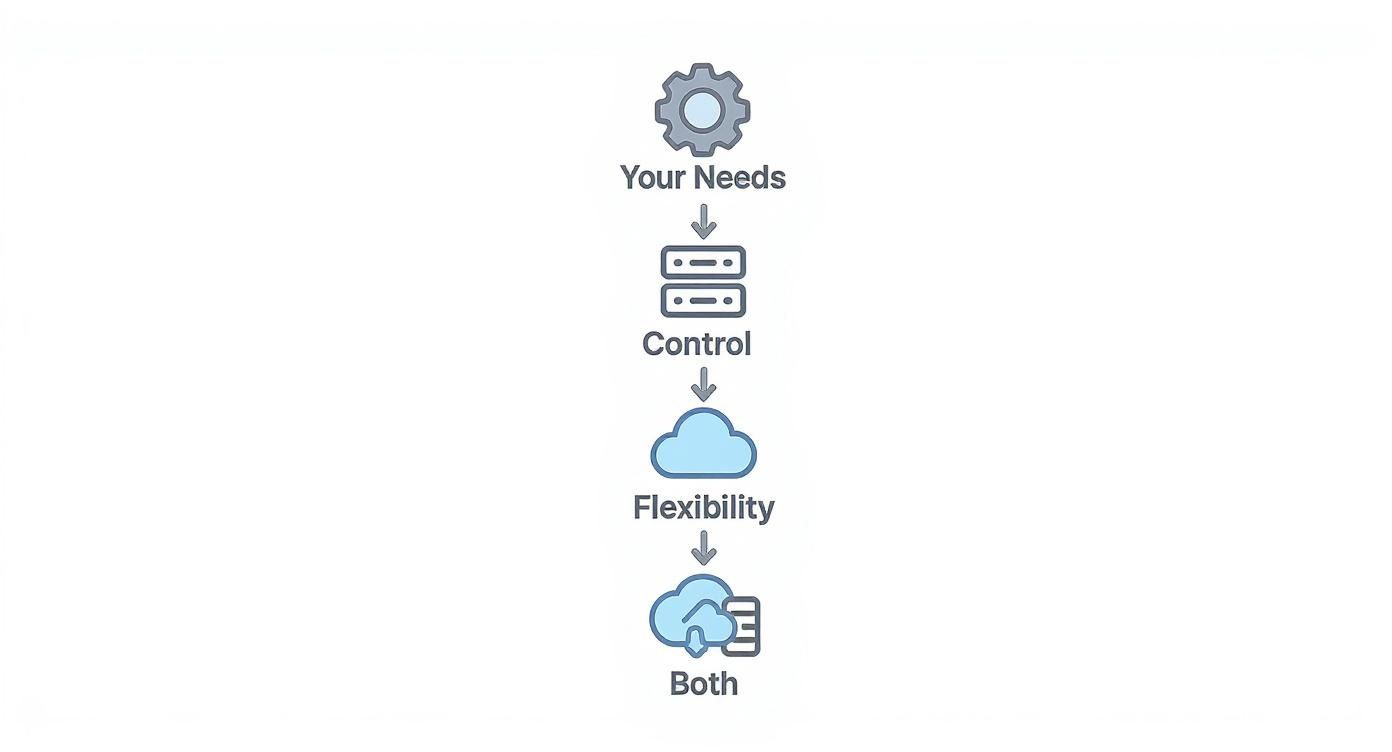 Your Needs

Control

Flexibility

Both