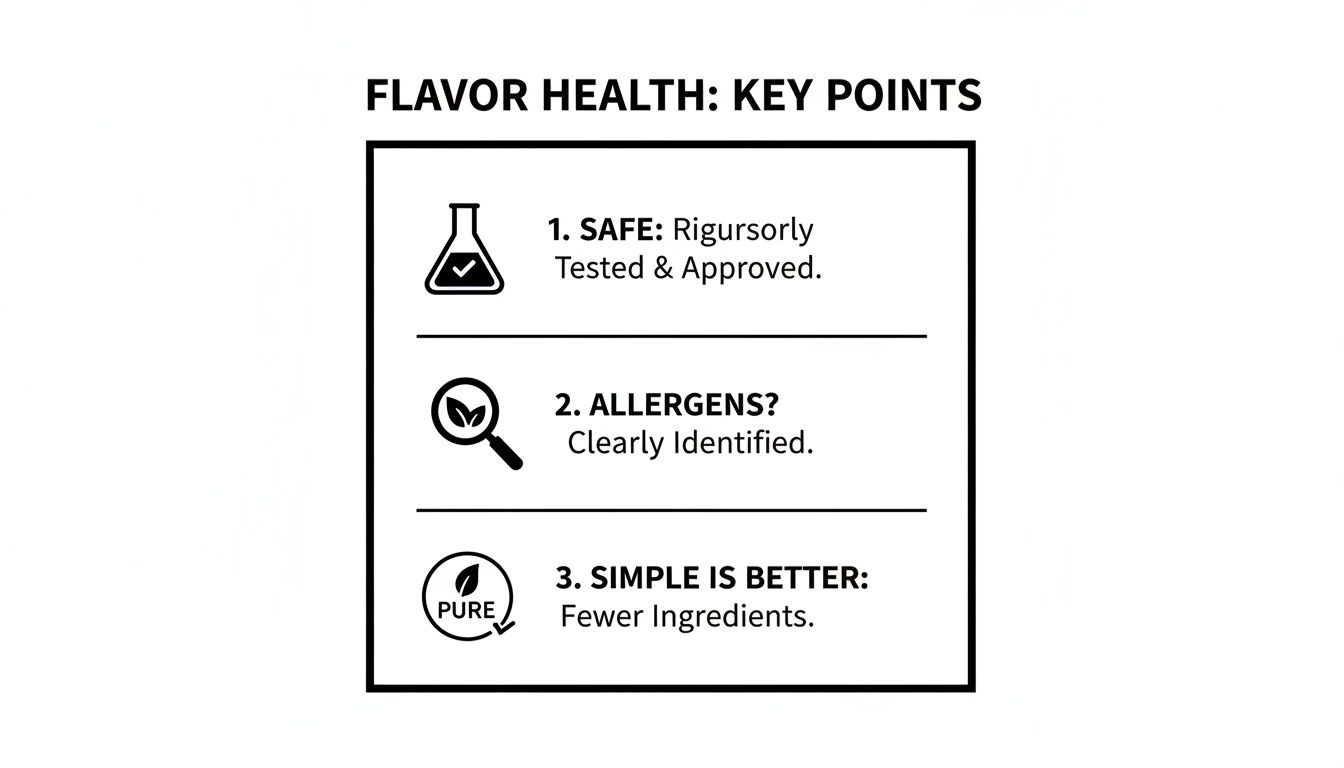 FLAVOR HEALTH: KEY POINTS

1. SAFE: Rigursorly Tested & Approved.

2. ALLERGENS? Clearly Identified.

PURE

3. SIMPLE IS BETTER: Fewer Ingredients.