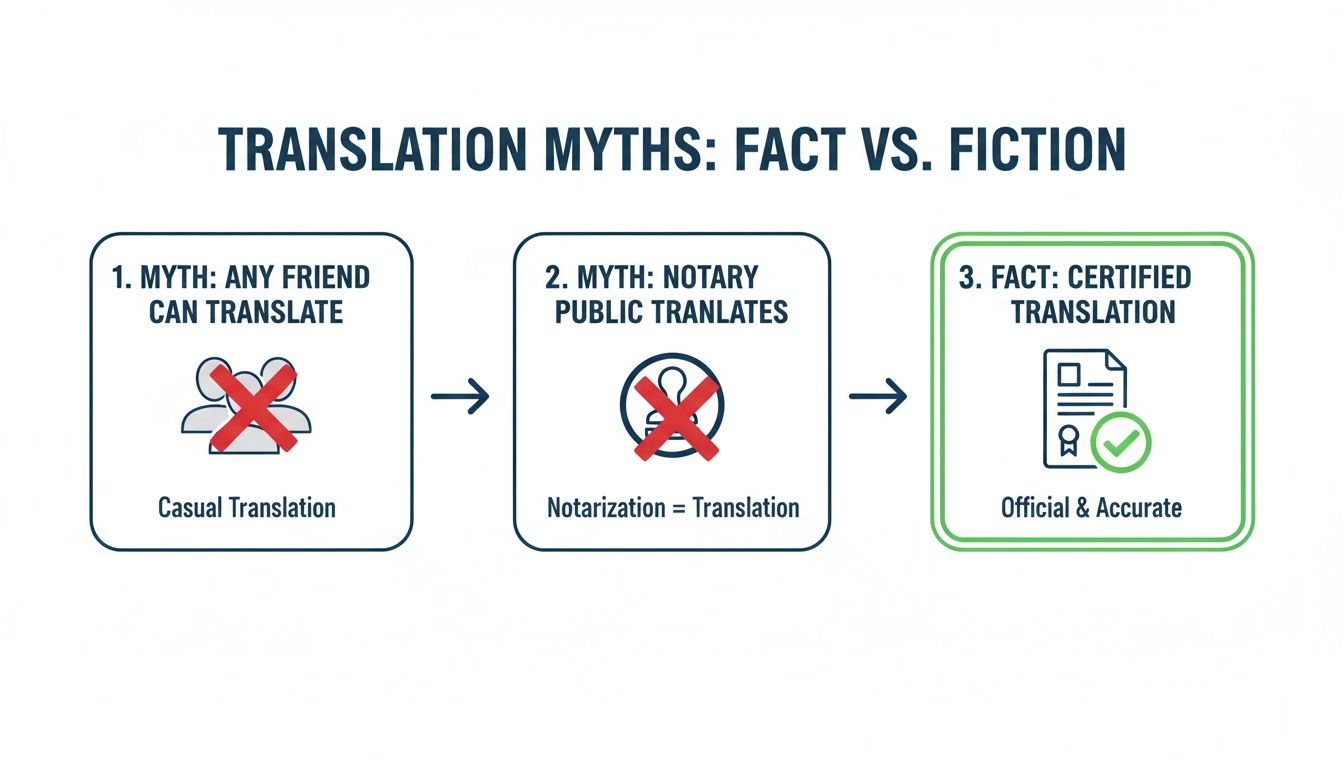 TRANSLATION MYTHS: FACT VS. FICTION

1. MYTH: ANY FRIEND CAN TRANSLATE

Casual Translation

2. MYTH: NOTARY PUBLIC TRANLATES

Notarization = Translation

3. FACT: CERTIFIED TRANSLATION

Official & Accurate